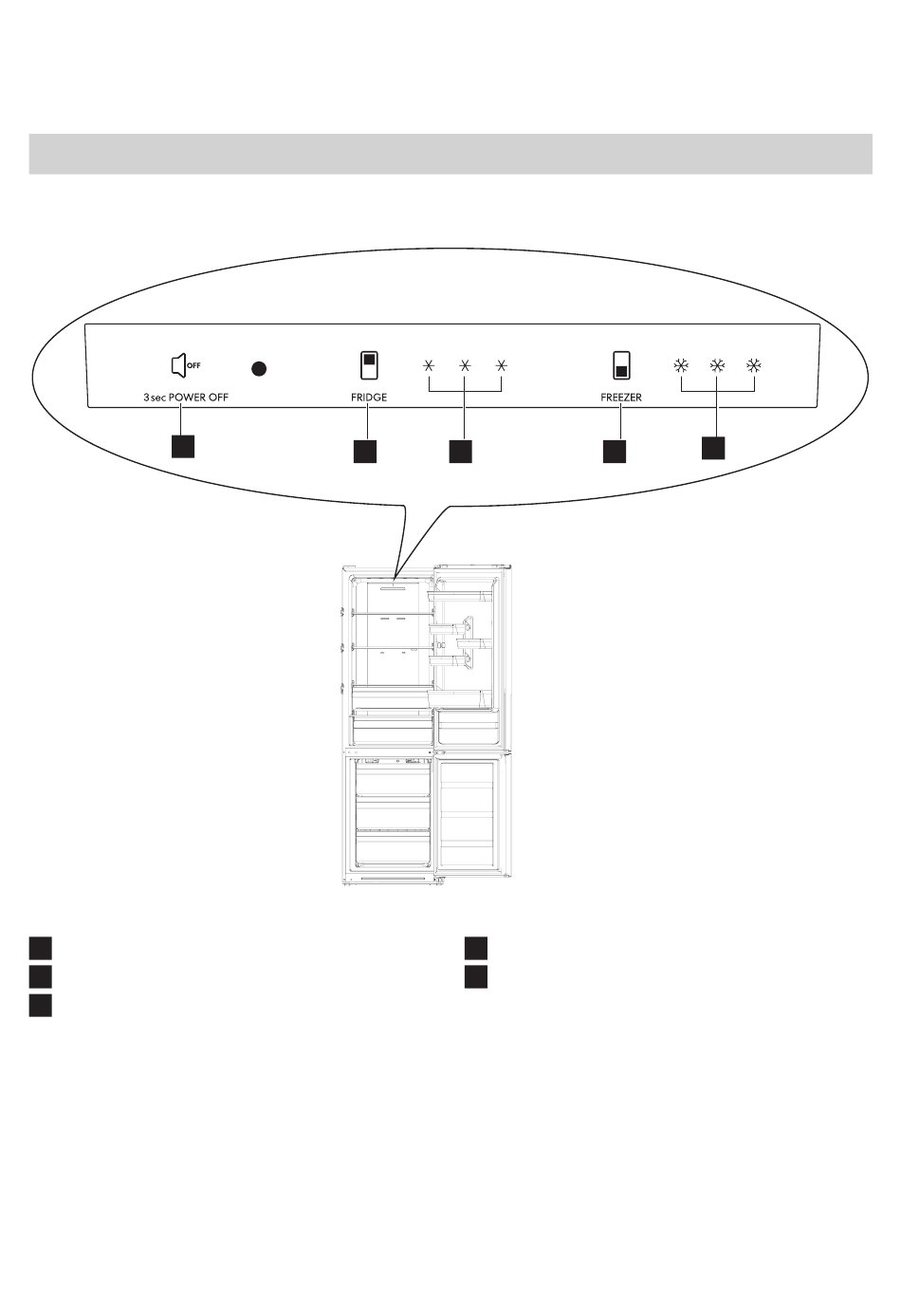 OFF
3 sec POWER OFF
FRIDGE
FREEZER