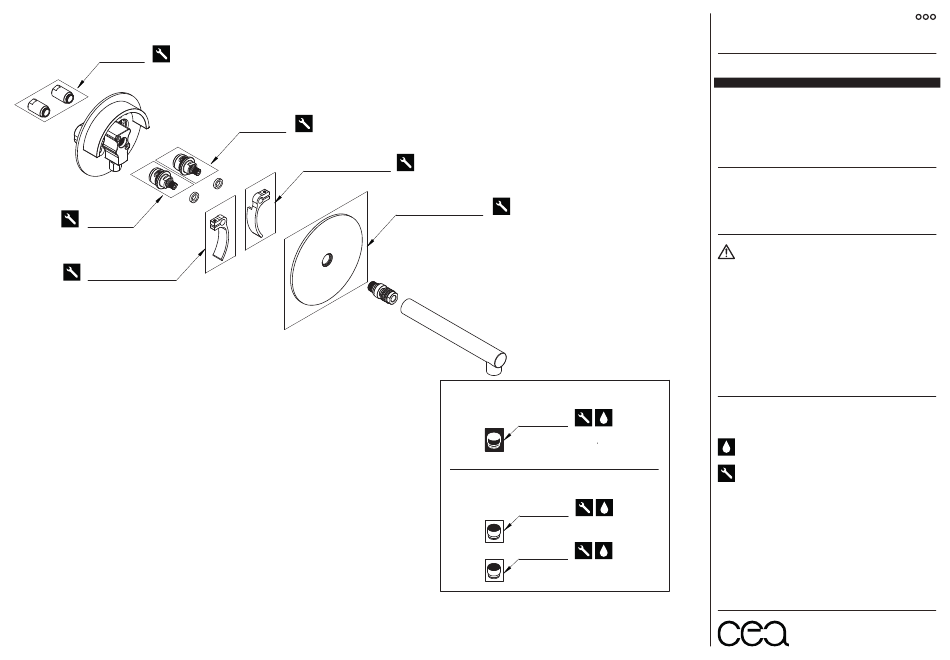 cea