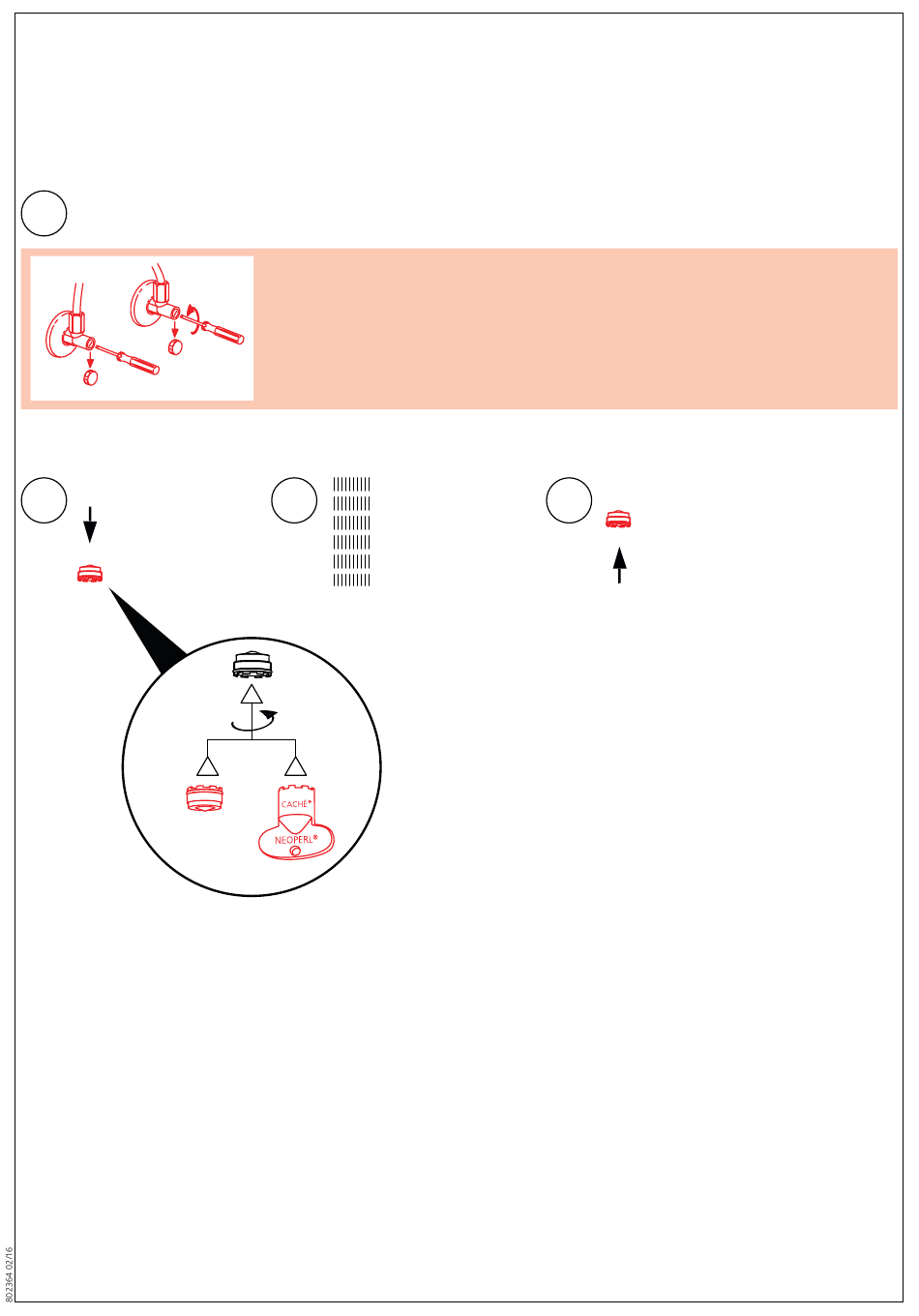 CACHÉ®

NEOPERL®

802364 02/16