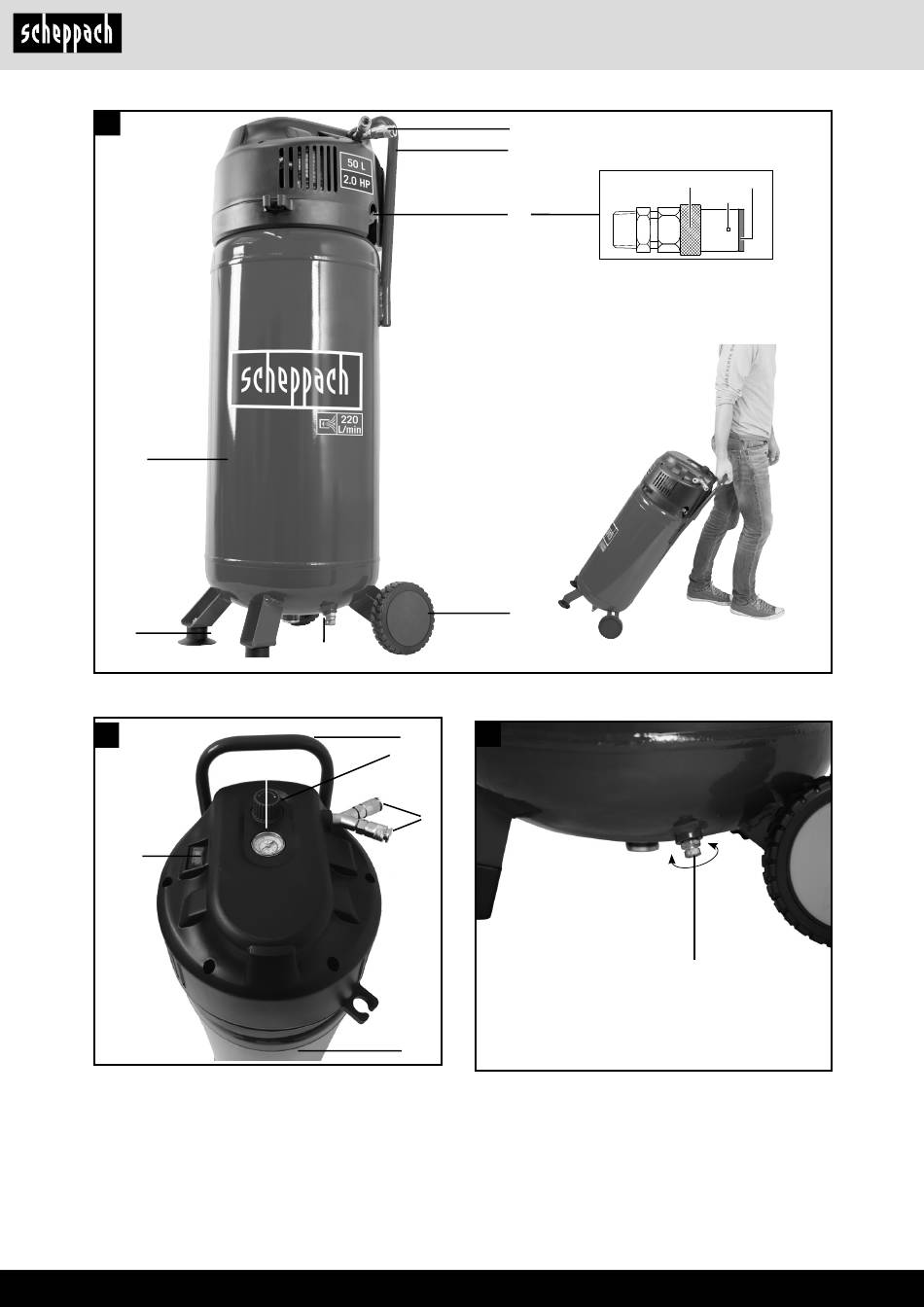 scheppach

50 L
2.0 HP

scheppach

220 L/min