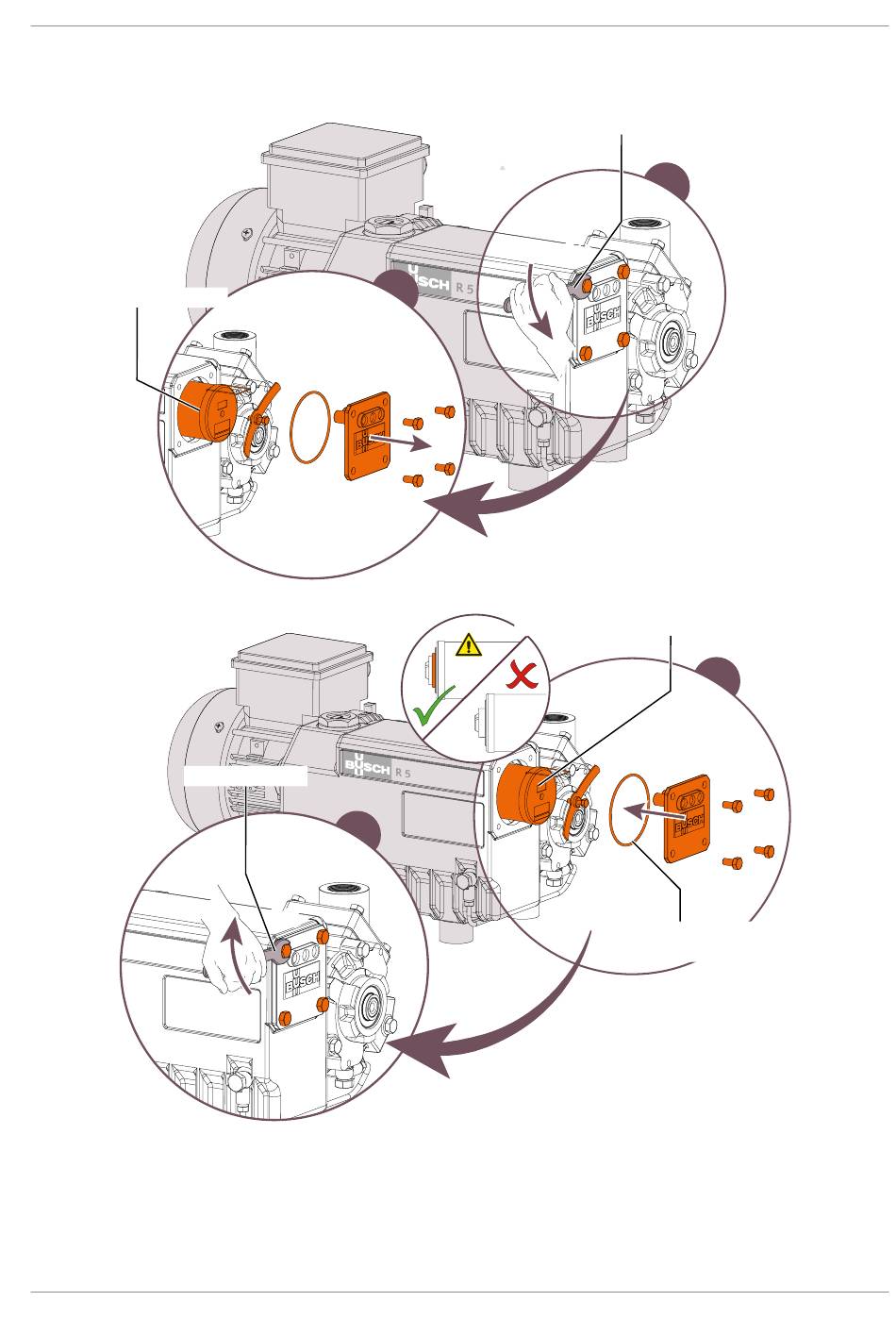 BUSCH R 5

BUSCH

BUSCH

BUSCH R 5

BUSCH

BUSCH