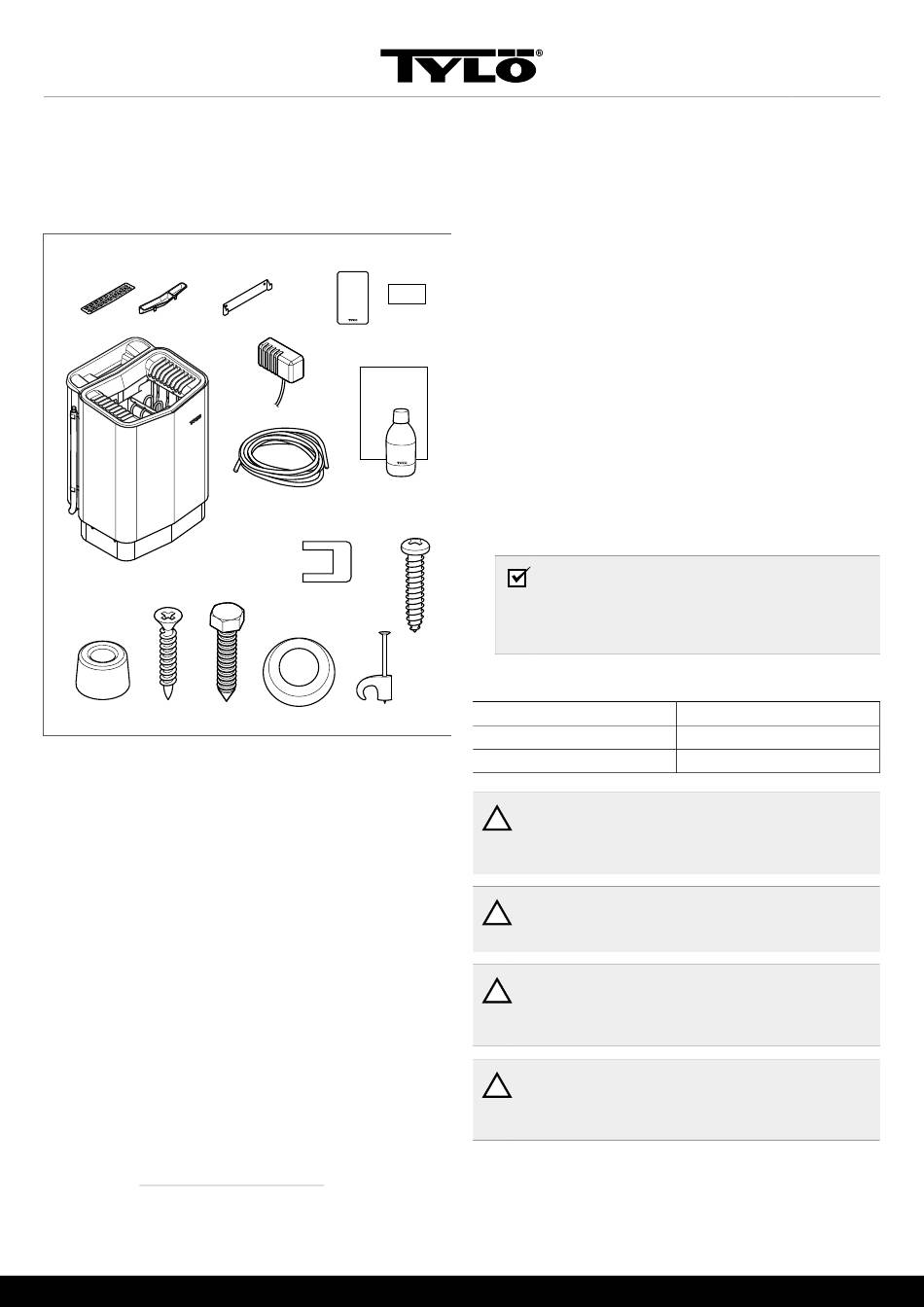 TYLÖ®

TYLÖ

TYLÖ

TYLÖ