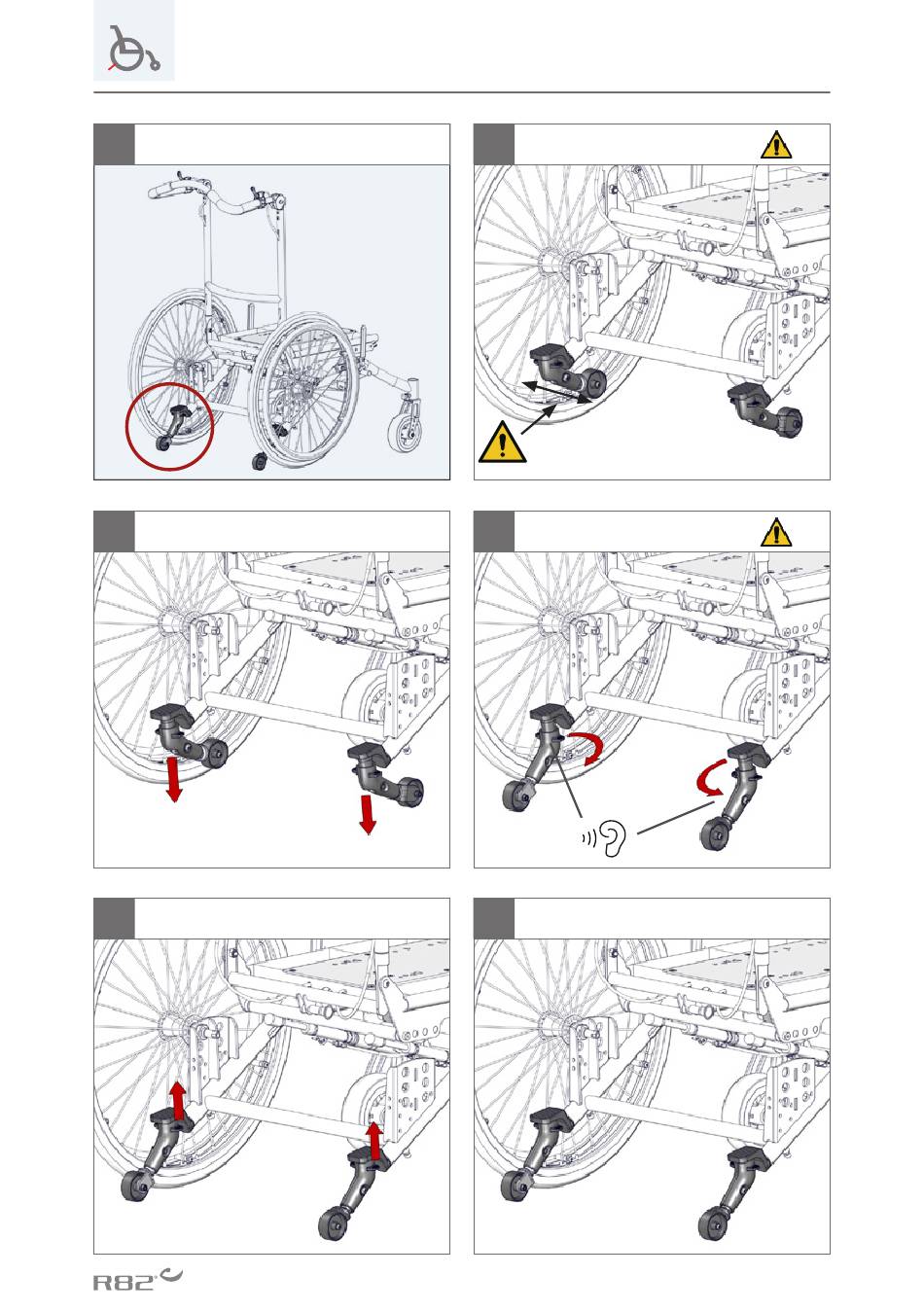 R82