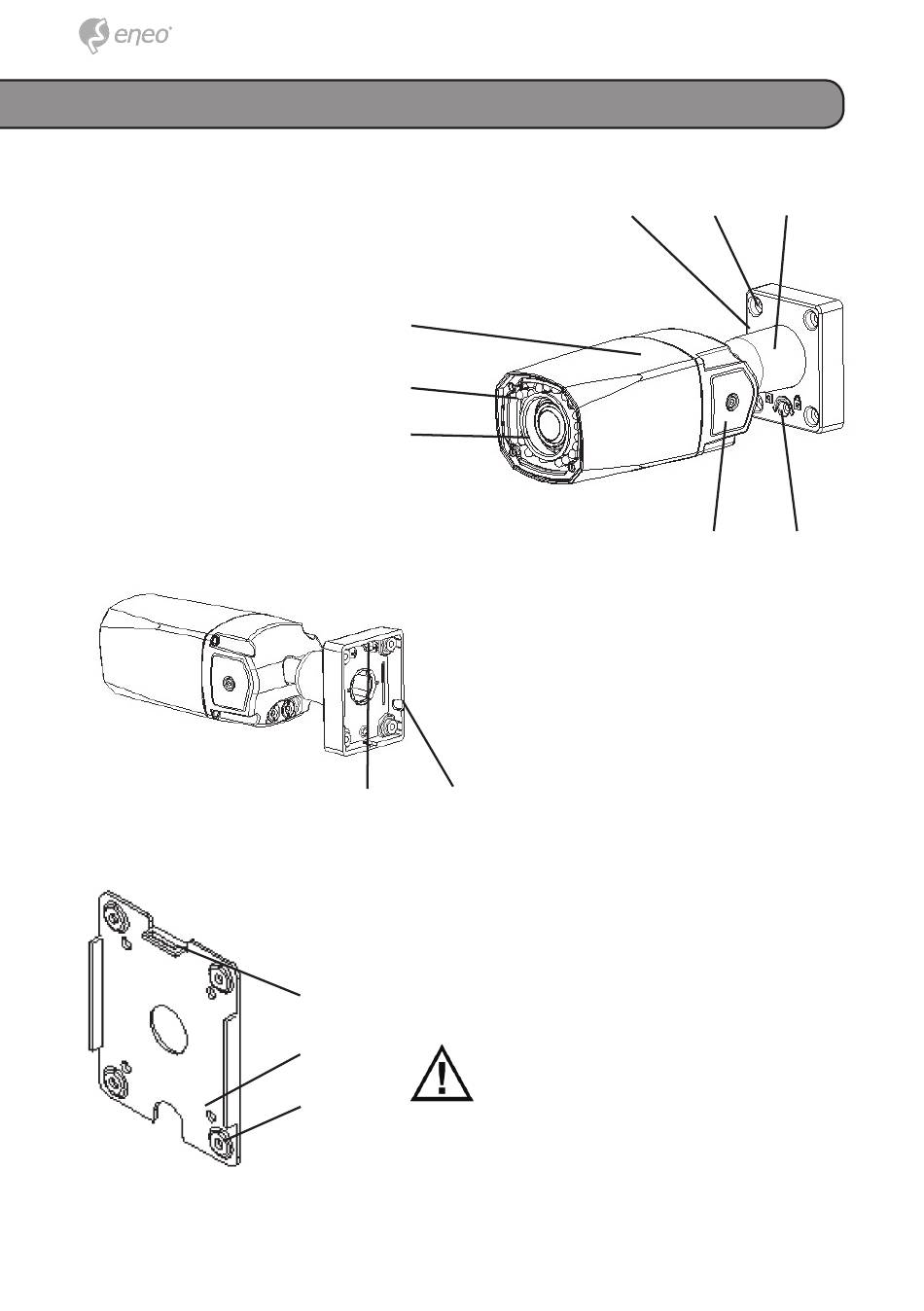 eneo