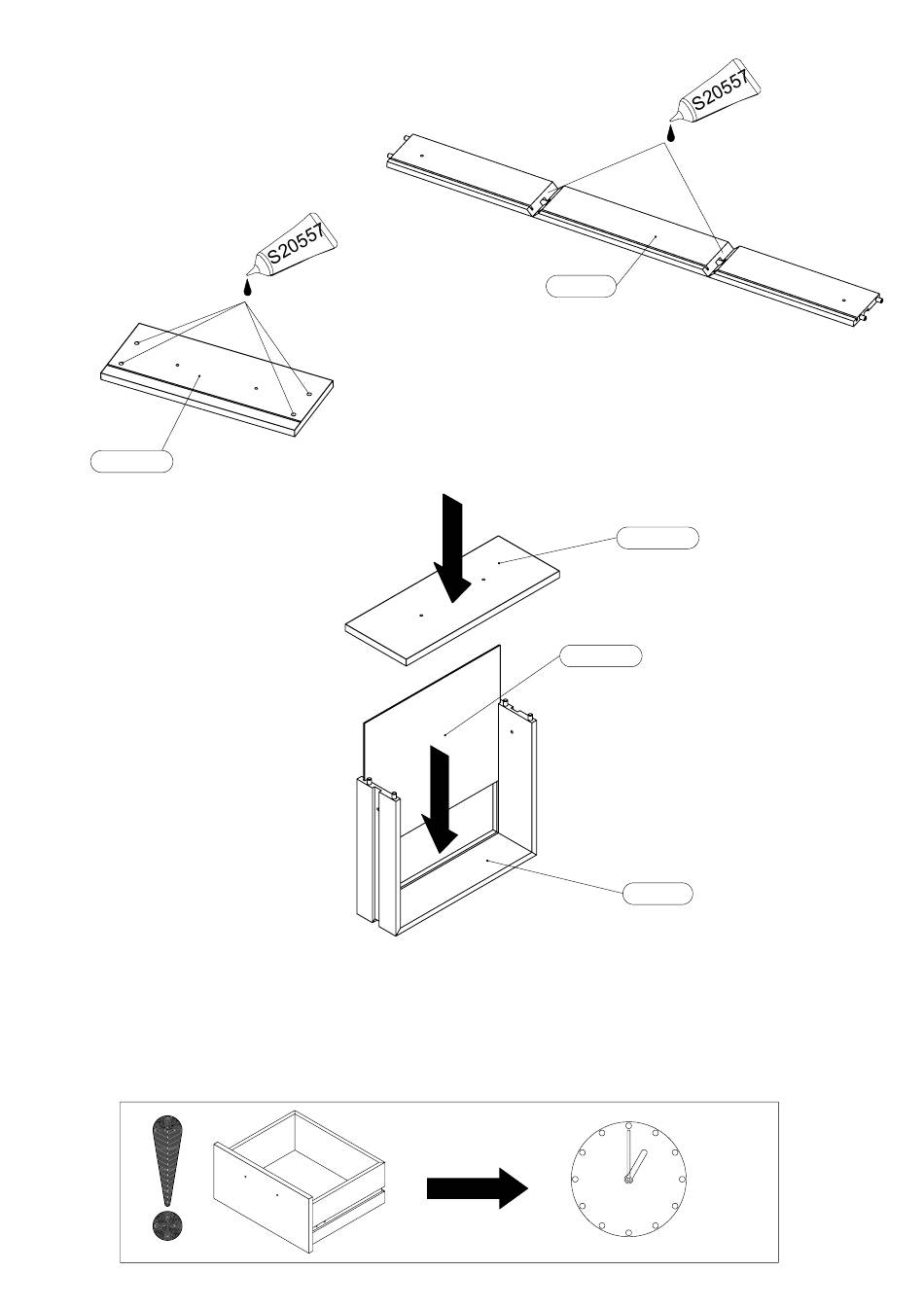 S20557

S20557