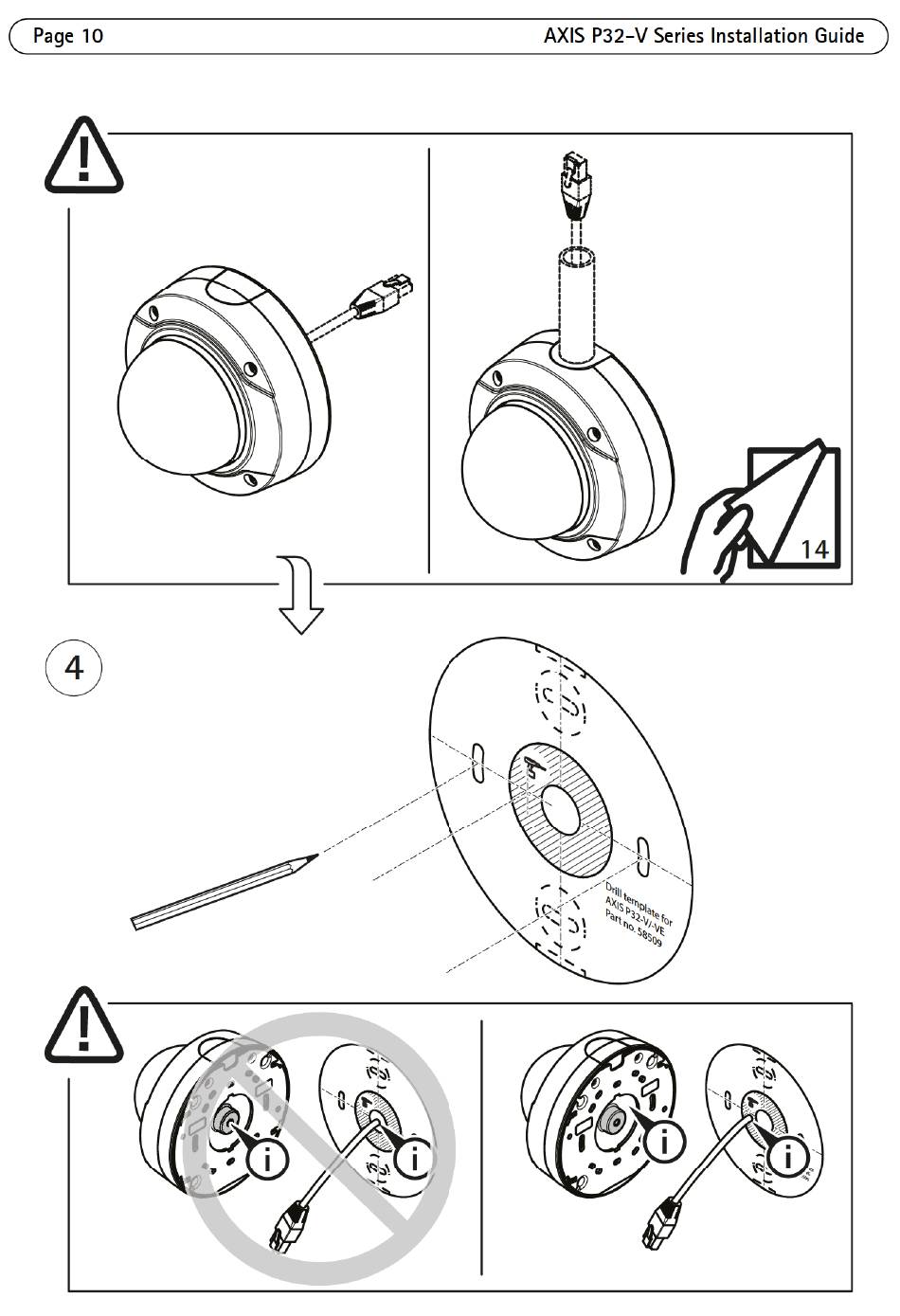 Page 10

AXIS P32-V Series Installation Guide

14

4

Drill template for AXIS P32-V/-VE Part no. 58509

i

i

i

i