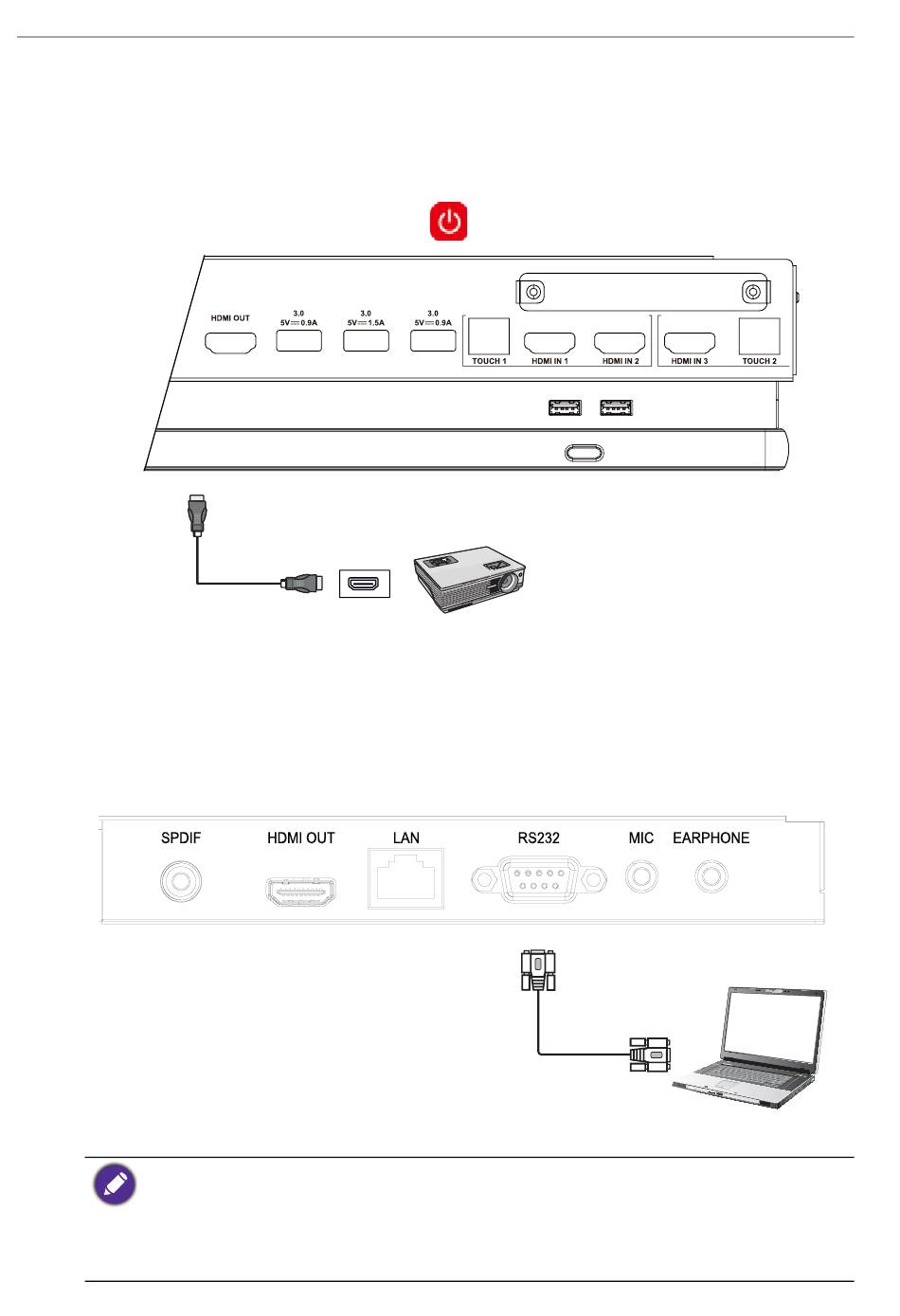 HDMI OUT

3.0
5V ⎓ 0.9A

3.0
5V ⎓ 1.5A

3.0
5V ⎓ 0.9A

TOUCH 1

HDMI IN 1

HDMI IN 2

HDMI IN 3

TOUCH 2

SPDIF

HDMI OUT

LAN

RS232

MIC

EARPHONE