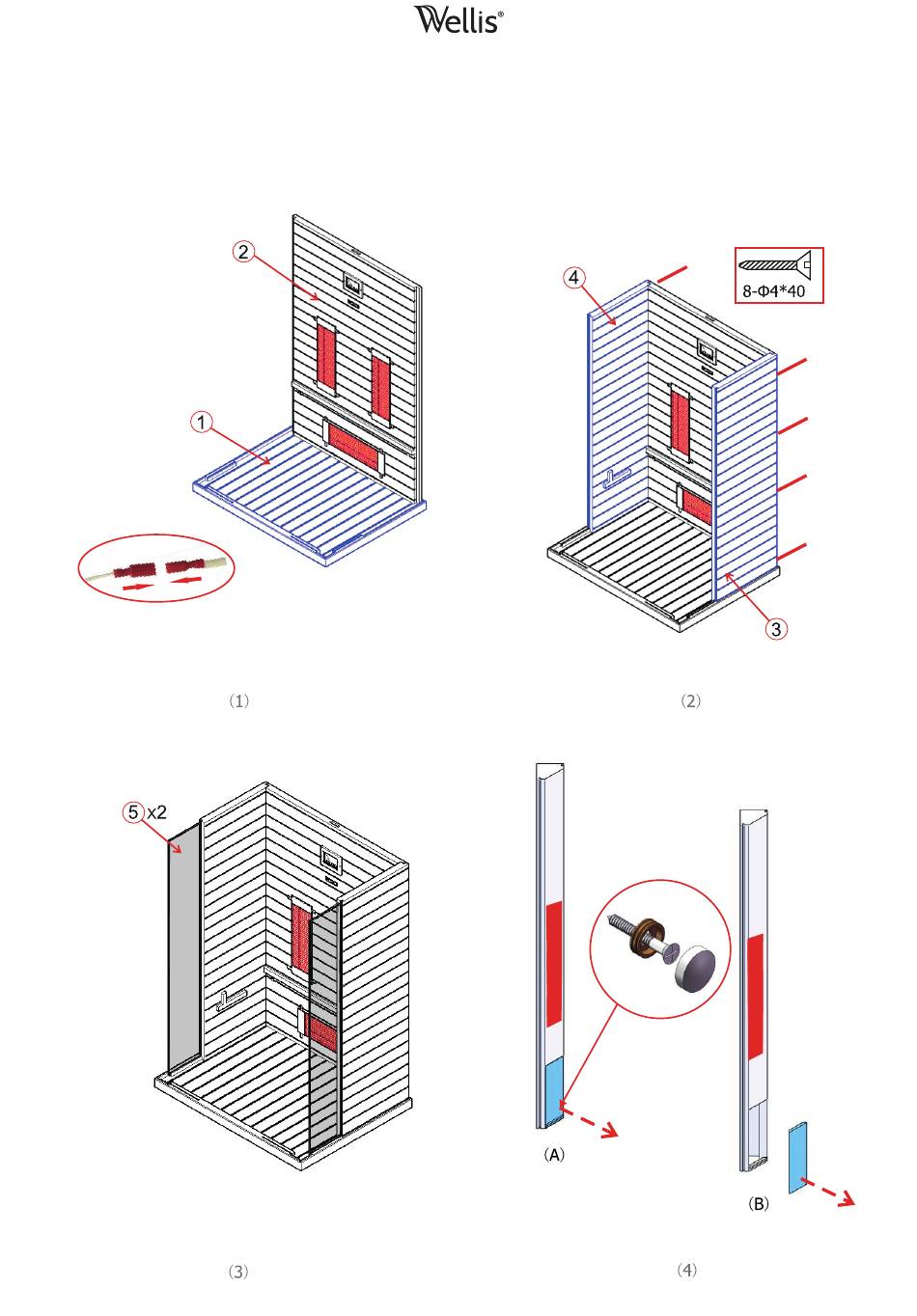 Wellis®

2

1

(1)

4

8-Φ4*40

3

(2)

5 x2

(3)

(A)

(B)

(4)