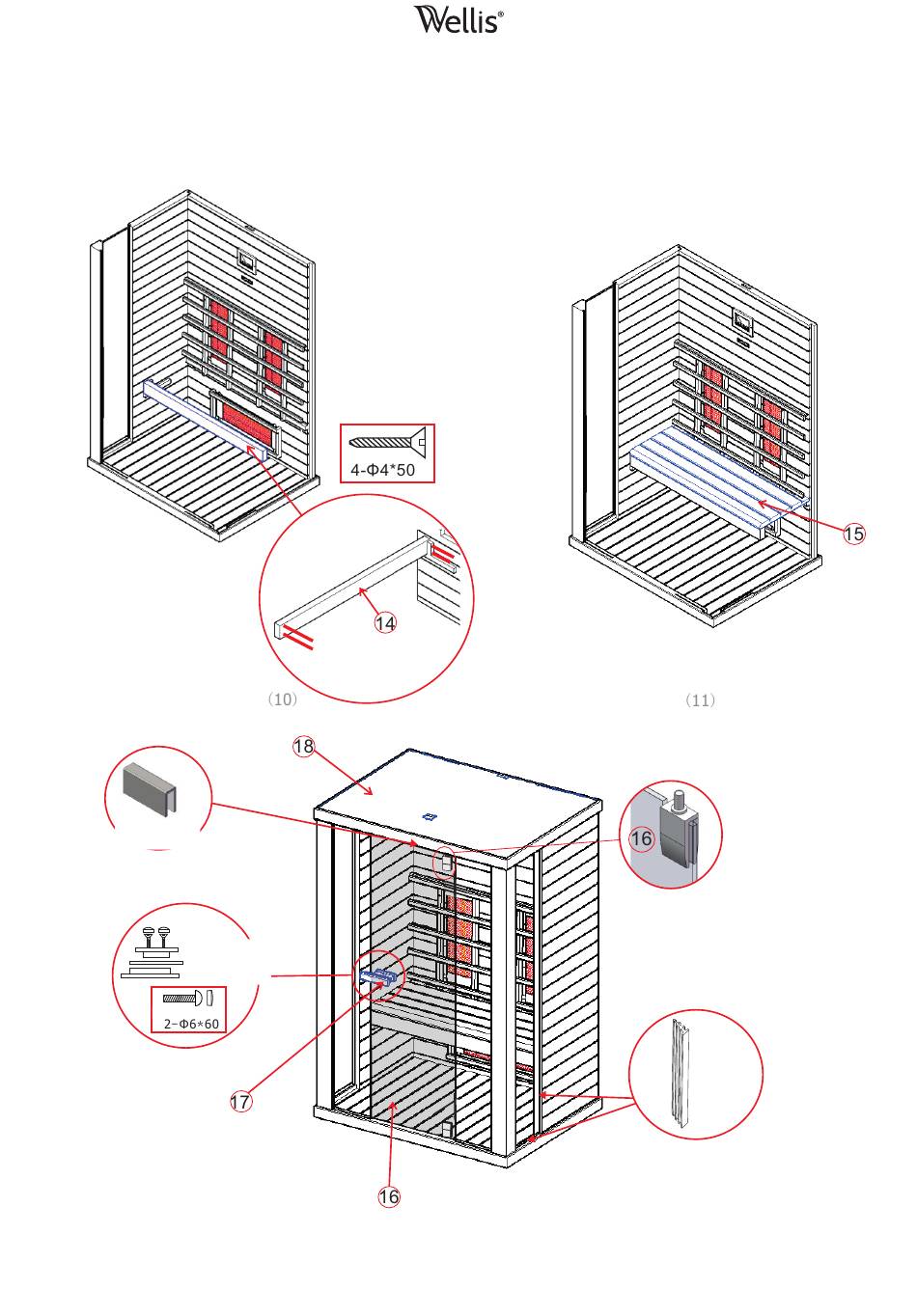 Wellis®

4-Φ4*50

14

15

（10）

（11）

18

16

2-Φ6*60

17

16