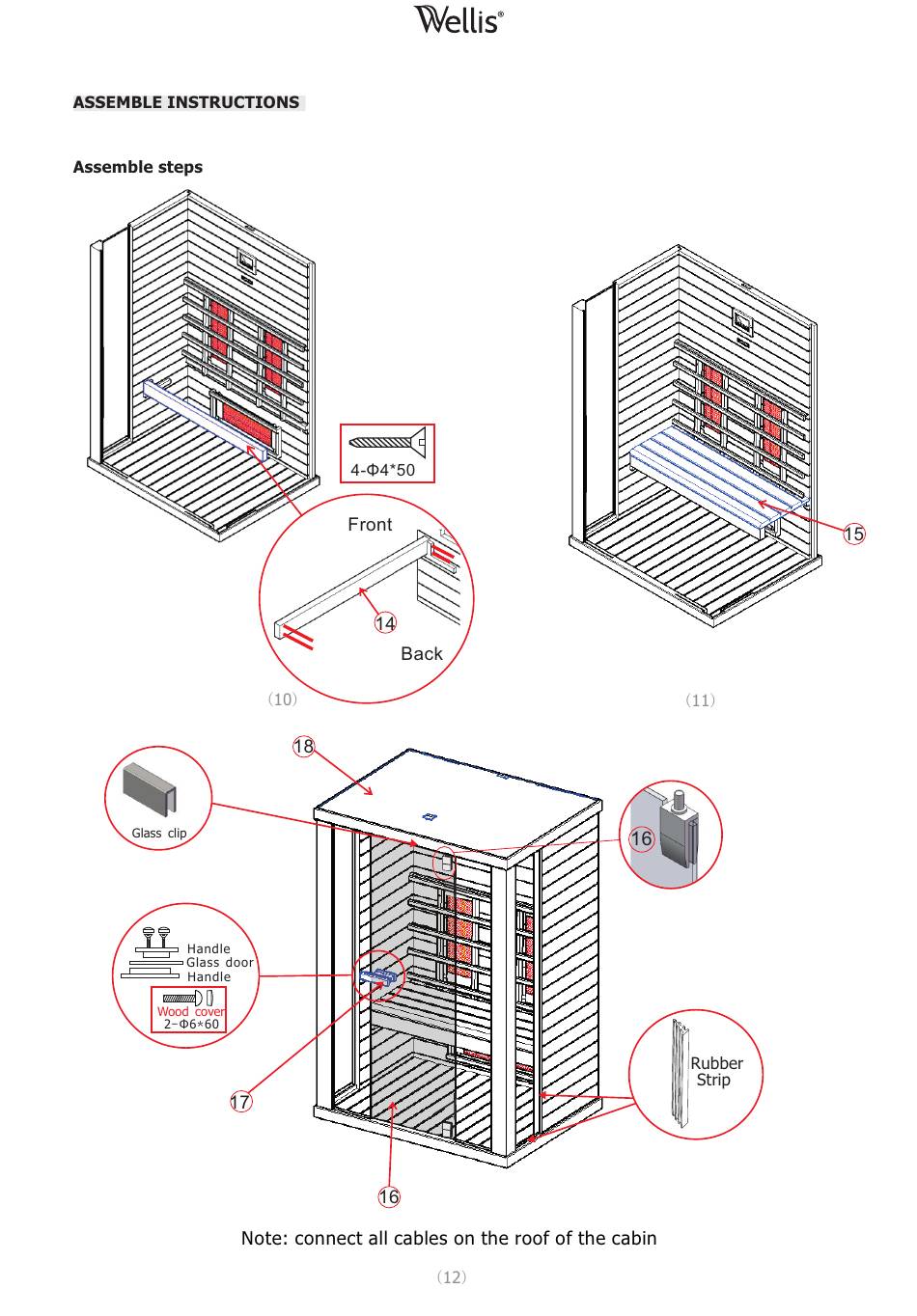 Wellis®

ASSEMBLE INSTRUCTIONS

Assemble steps

4-Φ4*50

Front

14

Back

15

(10)

(11)

18

Glass clip

16

Handle
Glass door
Handle

Wood cover
2-Φ6*60

Rubber Strip

17

16

Note: connect all cables on the roof of the cabin

(12)