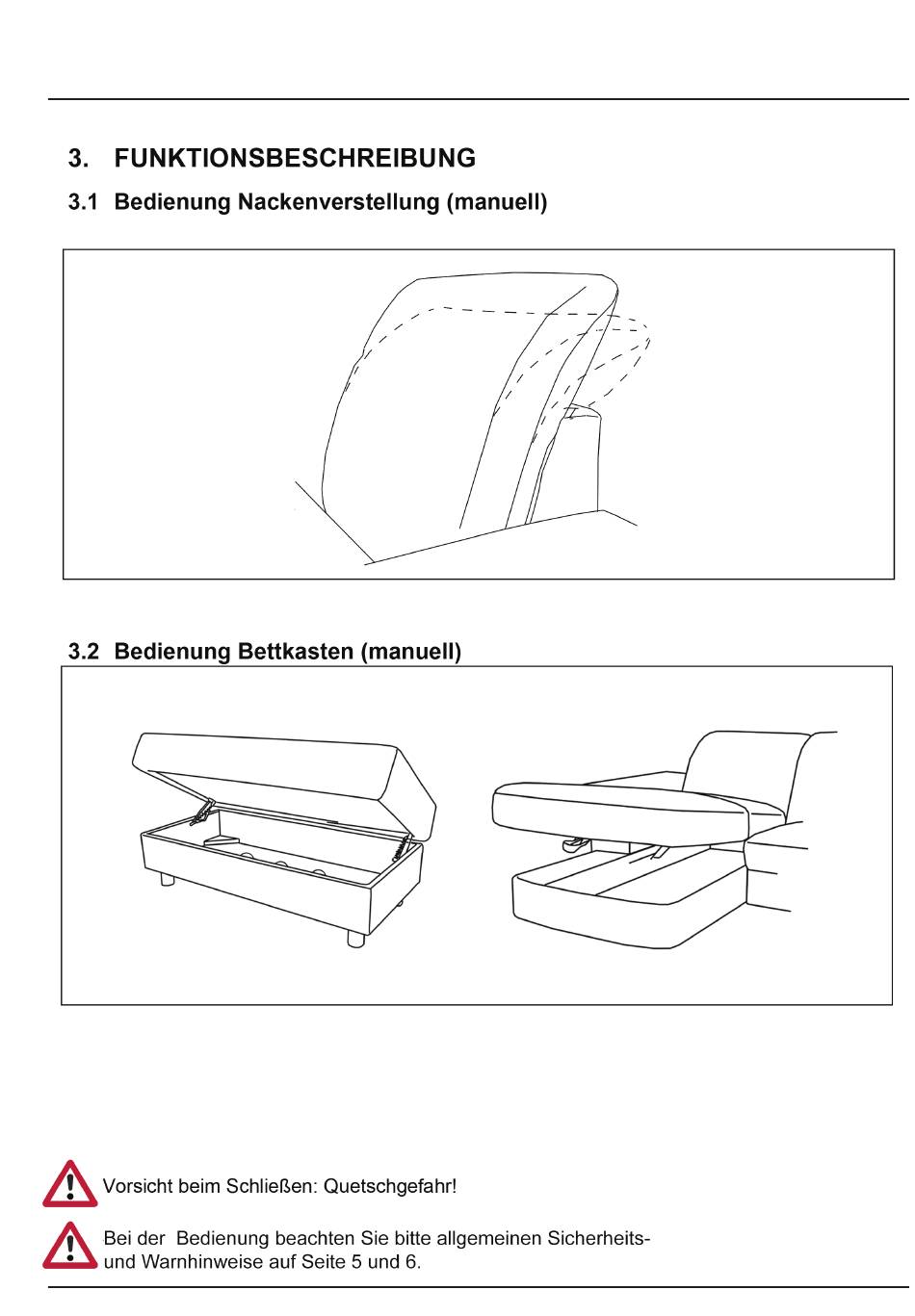 3. FUNKTIONSBESCHREIBUNG

3.1 Bedienung Nackenverstellung (manuell)

3.2 Bedienung Bettkasten (manuell)

Vorsicht beim Schließen: Quetschgefahr!

Bei der Bedienung beachten Sie bitte allgemeinen Sicherheits- und Warnhinweise auf Seite 5 und 6.