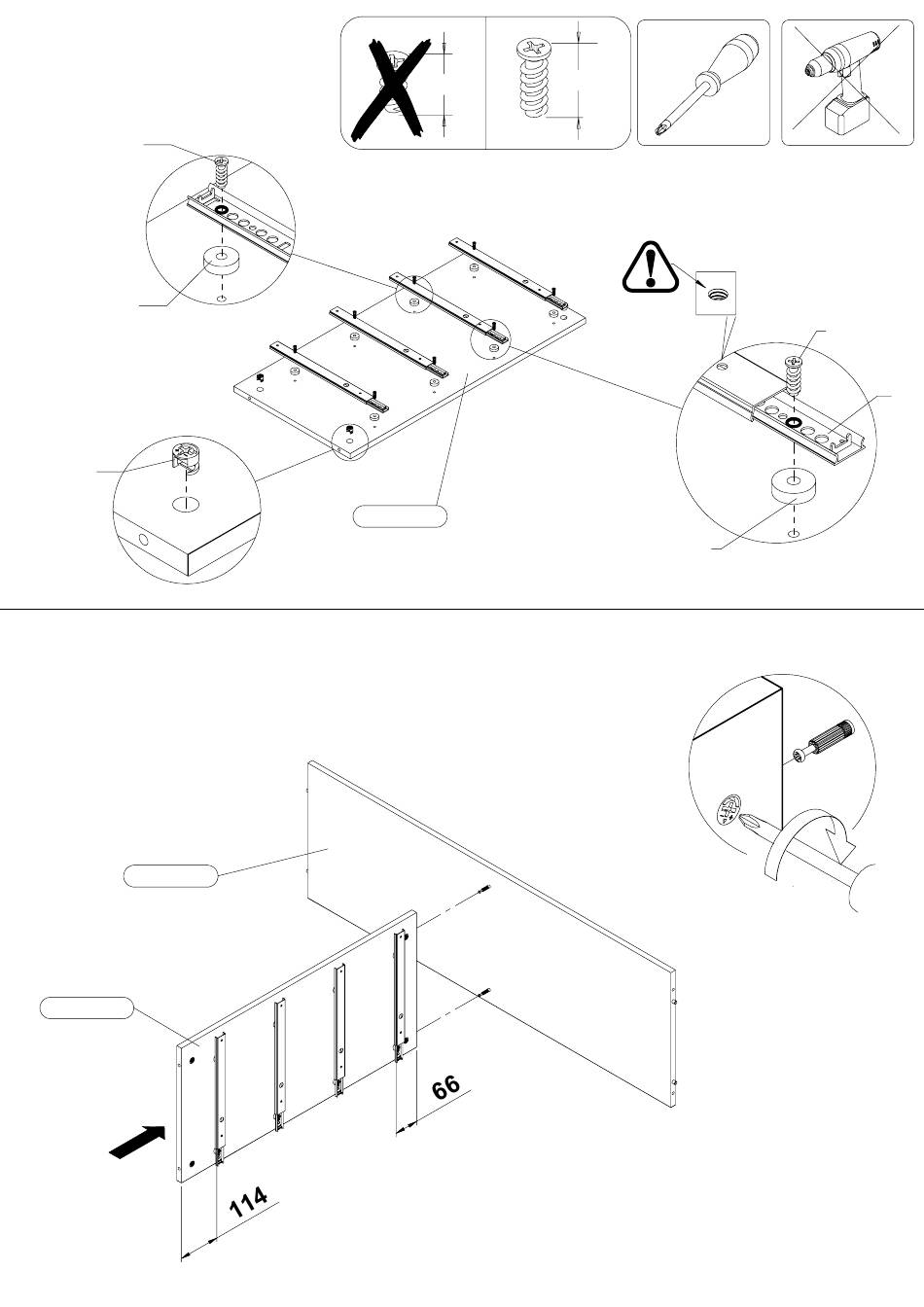 66

114