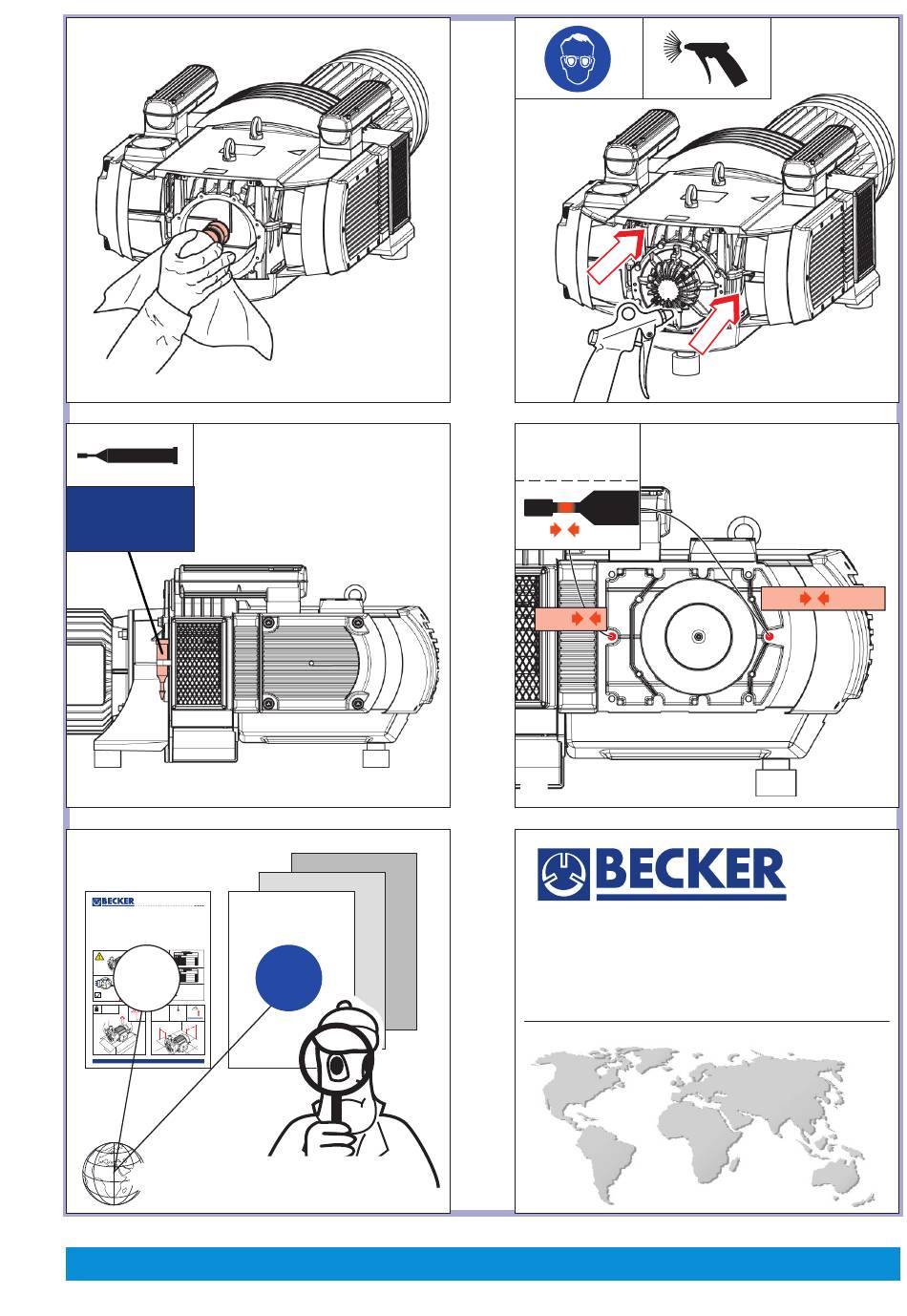 BECKER

BECKER