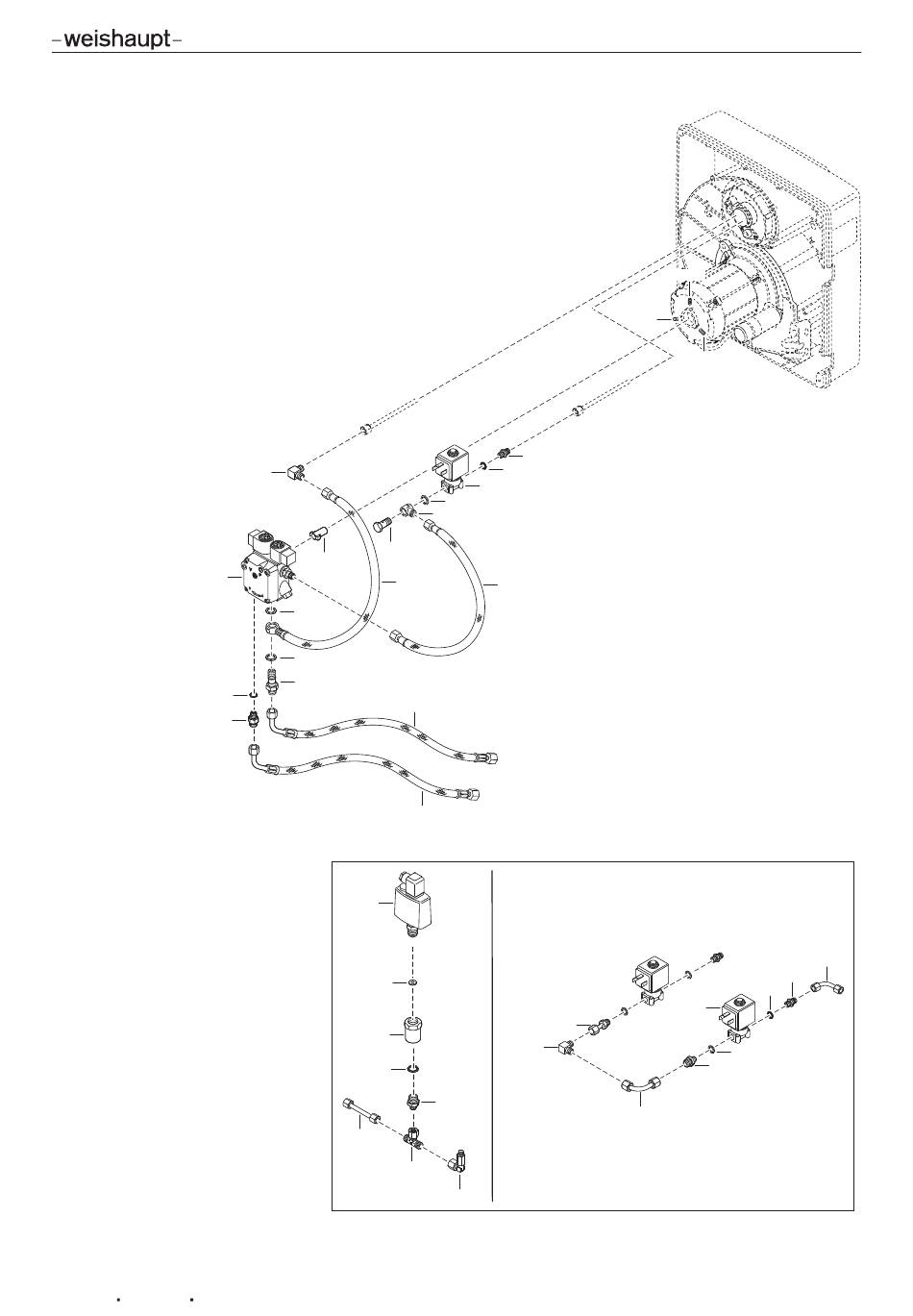 –weishaupt–