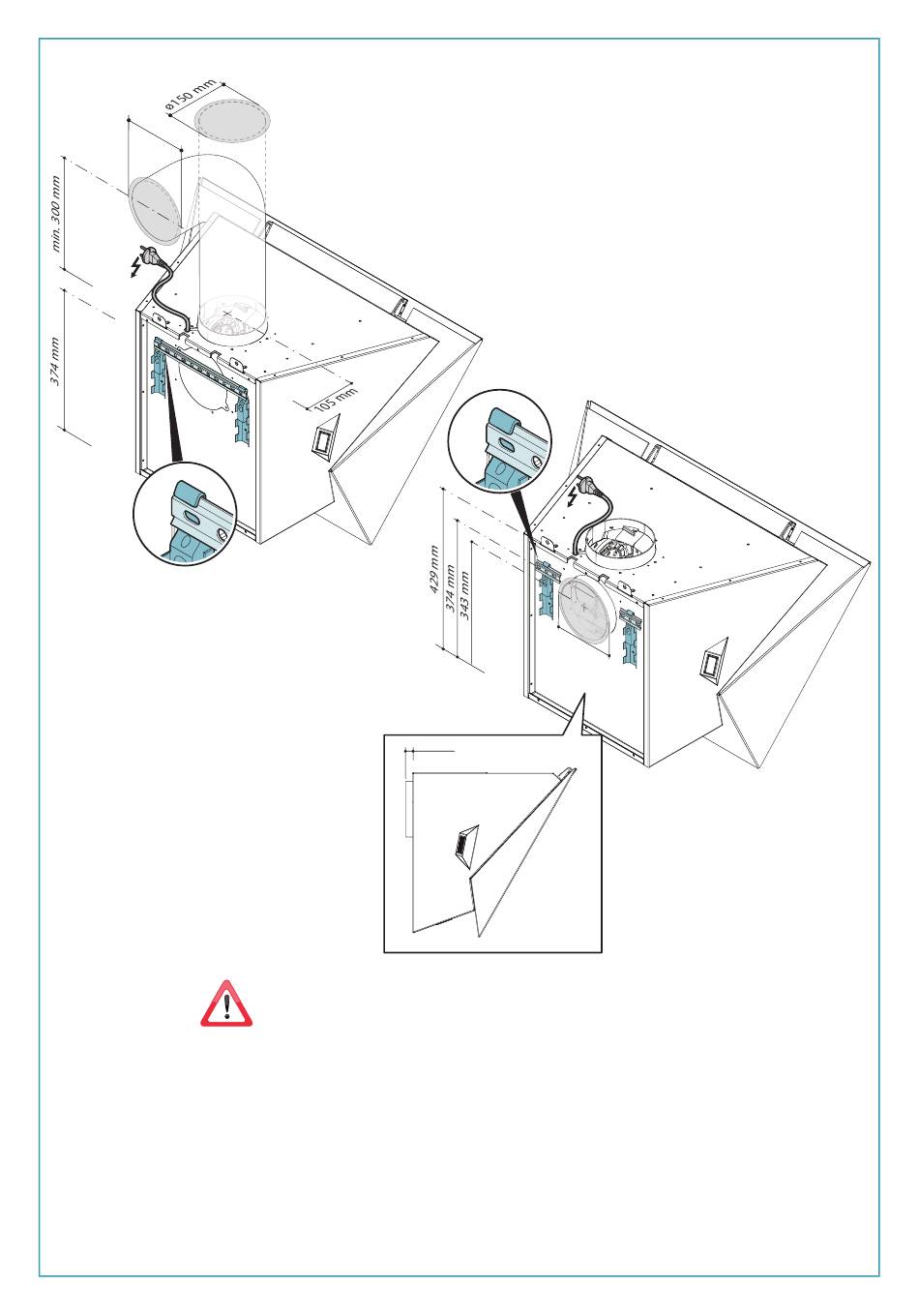 ø150 mm

min. 300 mm

374 mm

105 mm

429 mm
374 mm
343 mm