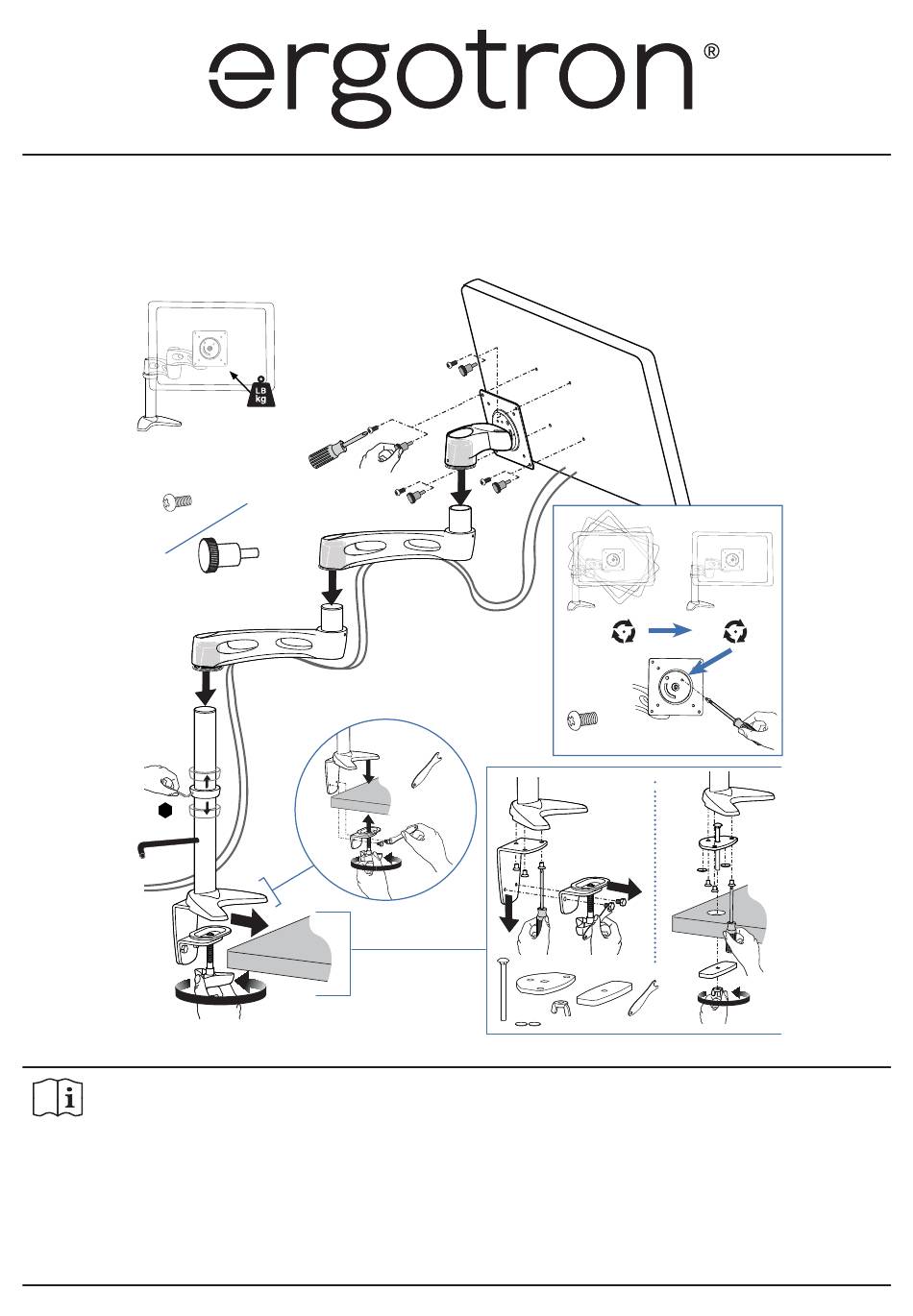 ergotron®

LB
kg