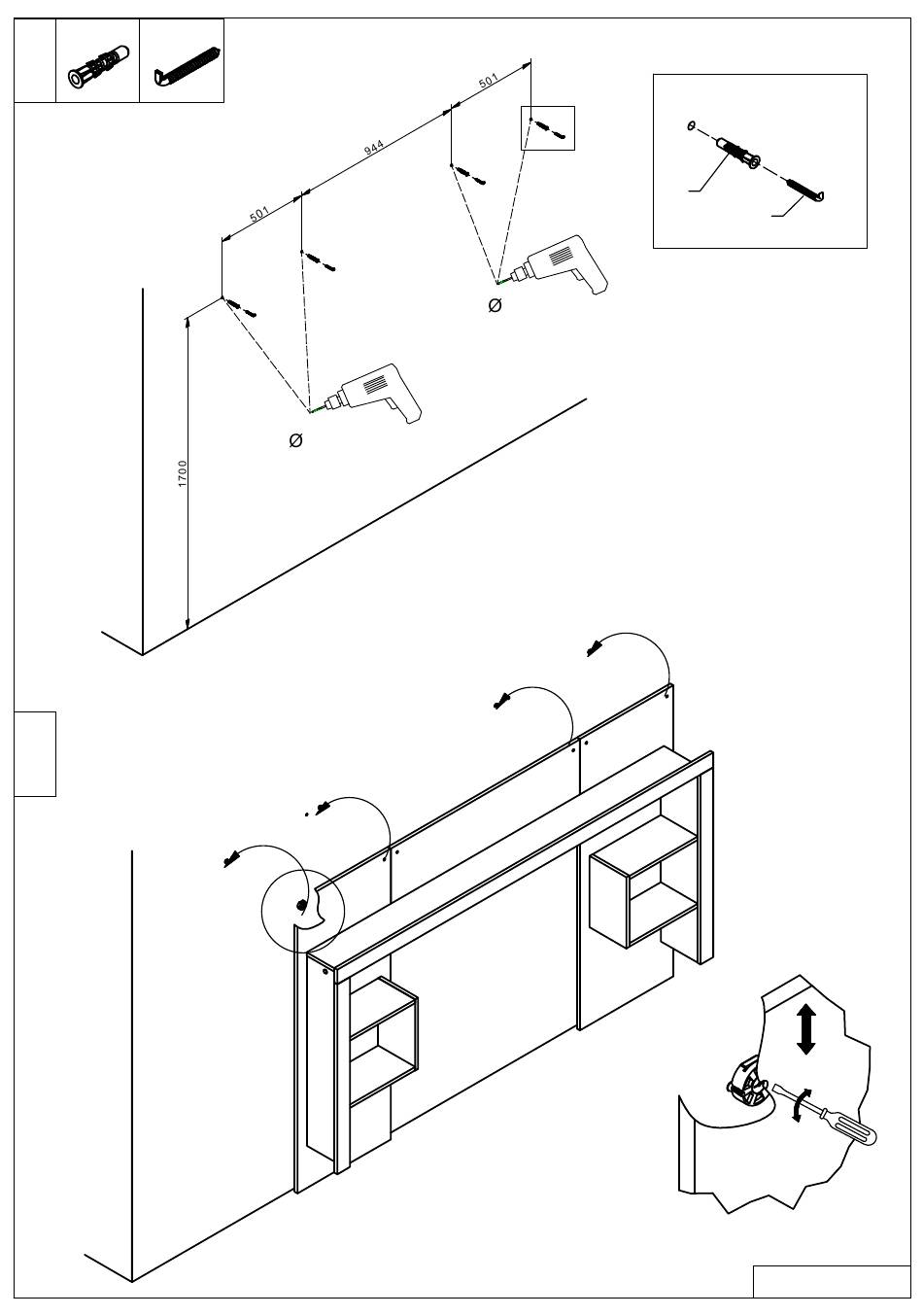 501
944
501
Ø
Ø
1700