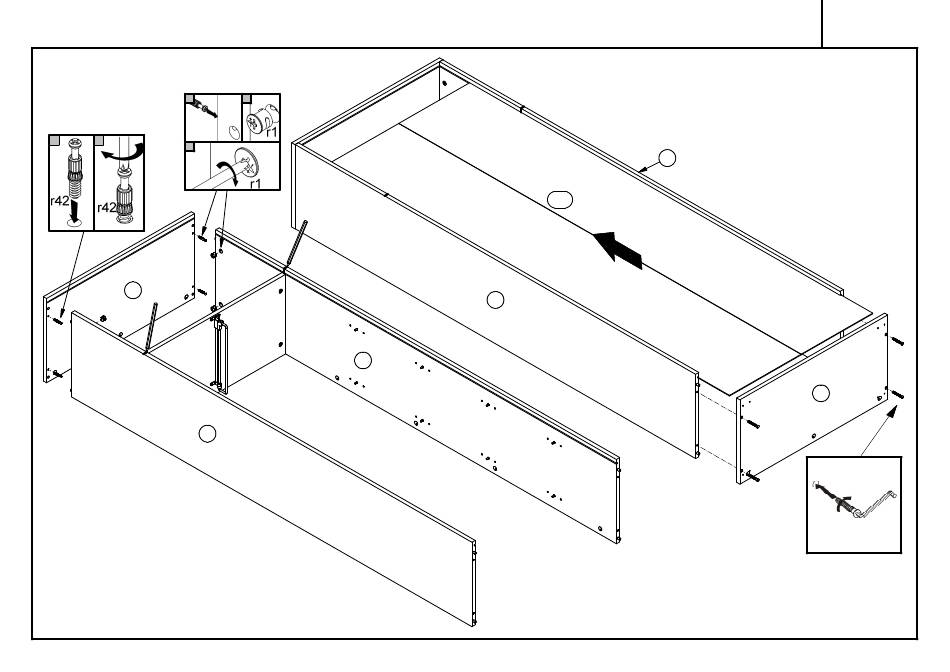 r42
r42
r1
r1