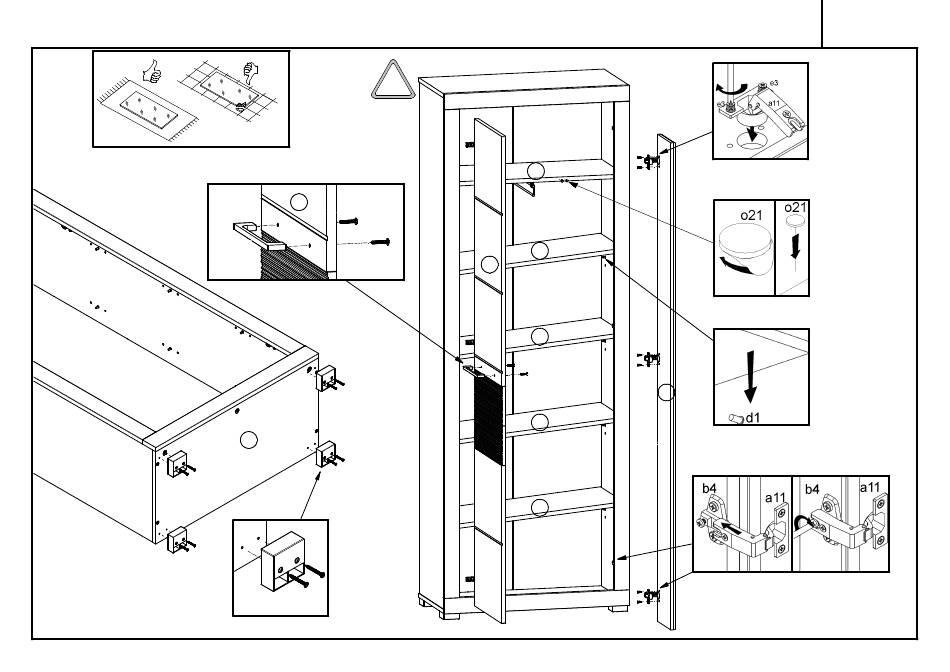 e3
a11
o21
o21
d1
b4
a11
b4
a11