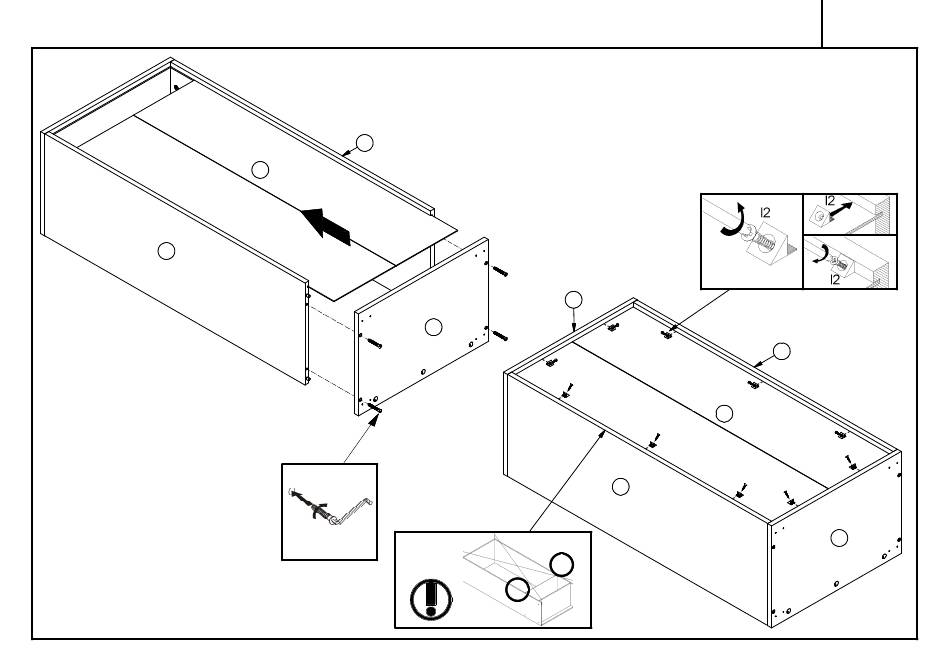 I2

I2

I2