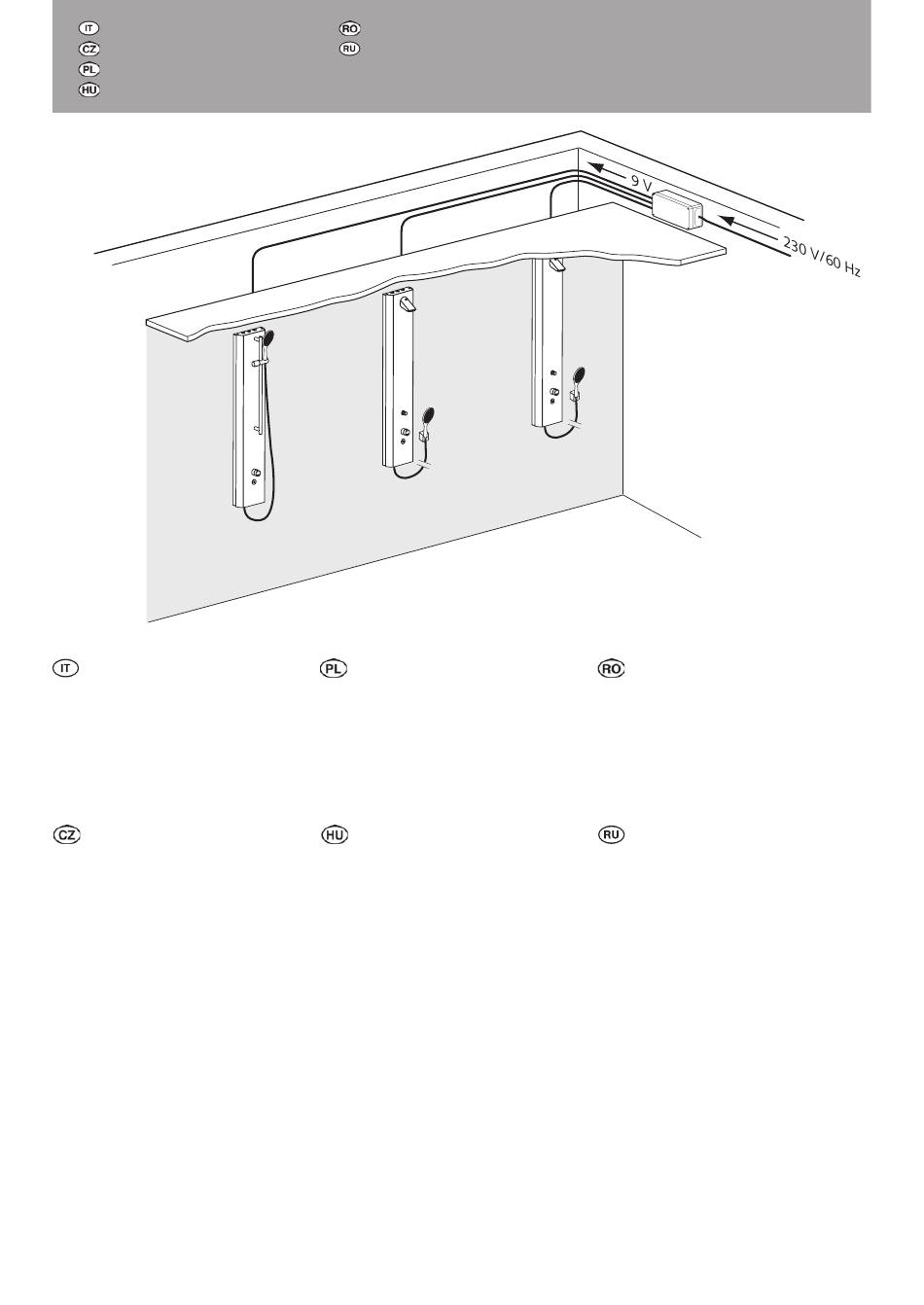 IT
CZ
PL
HU

RO
RU

9 V
230 V/60 Hz

IT

PL

RO

CZ

HU

RU