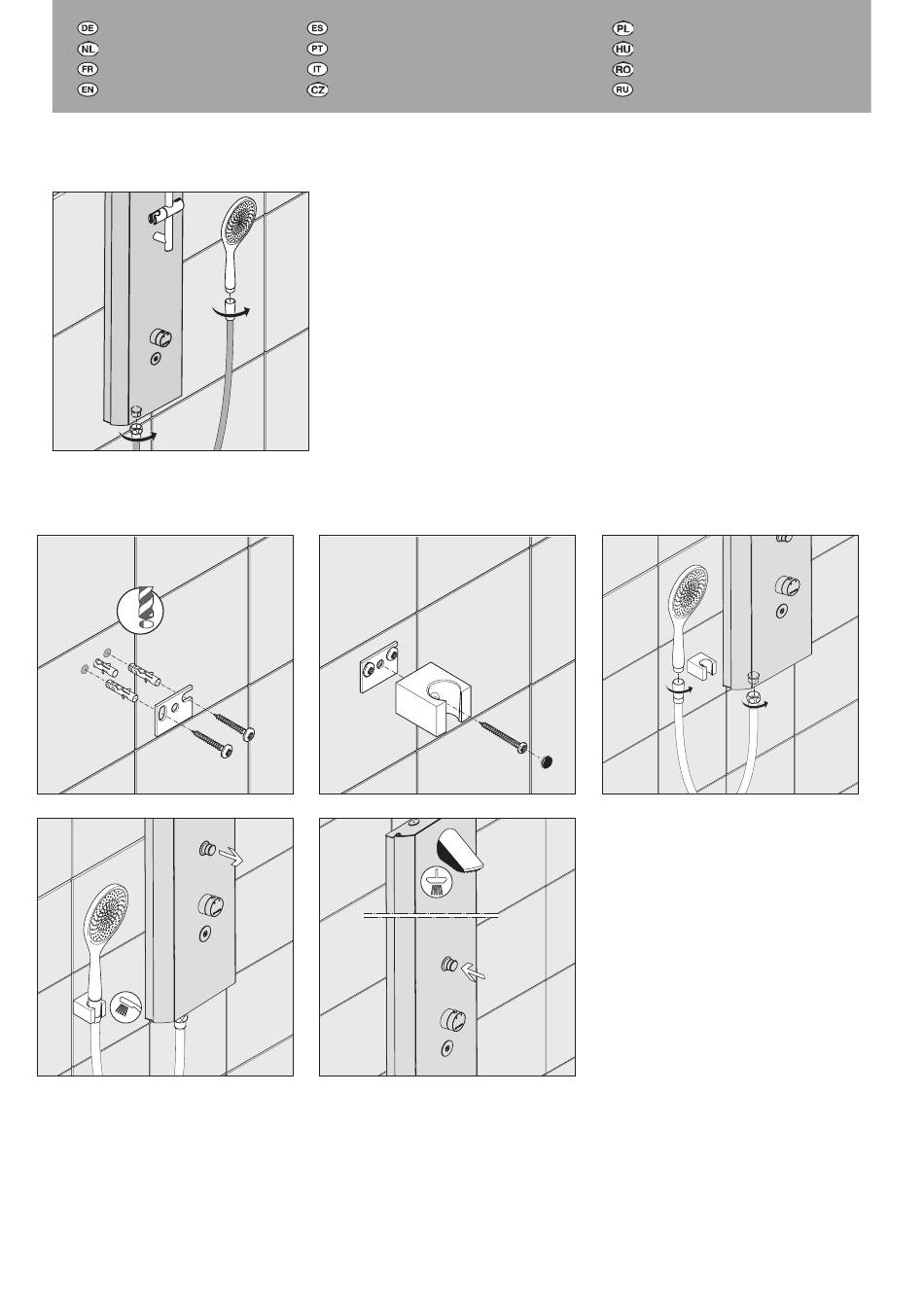 DE
NL
FR
EN

ES
PT
IT
CZ

PL
HU
RO
RU