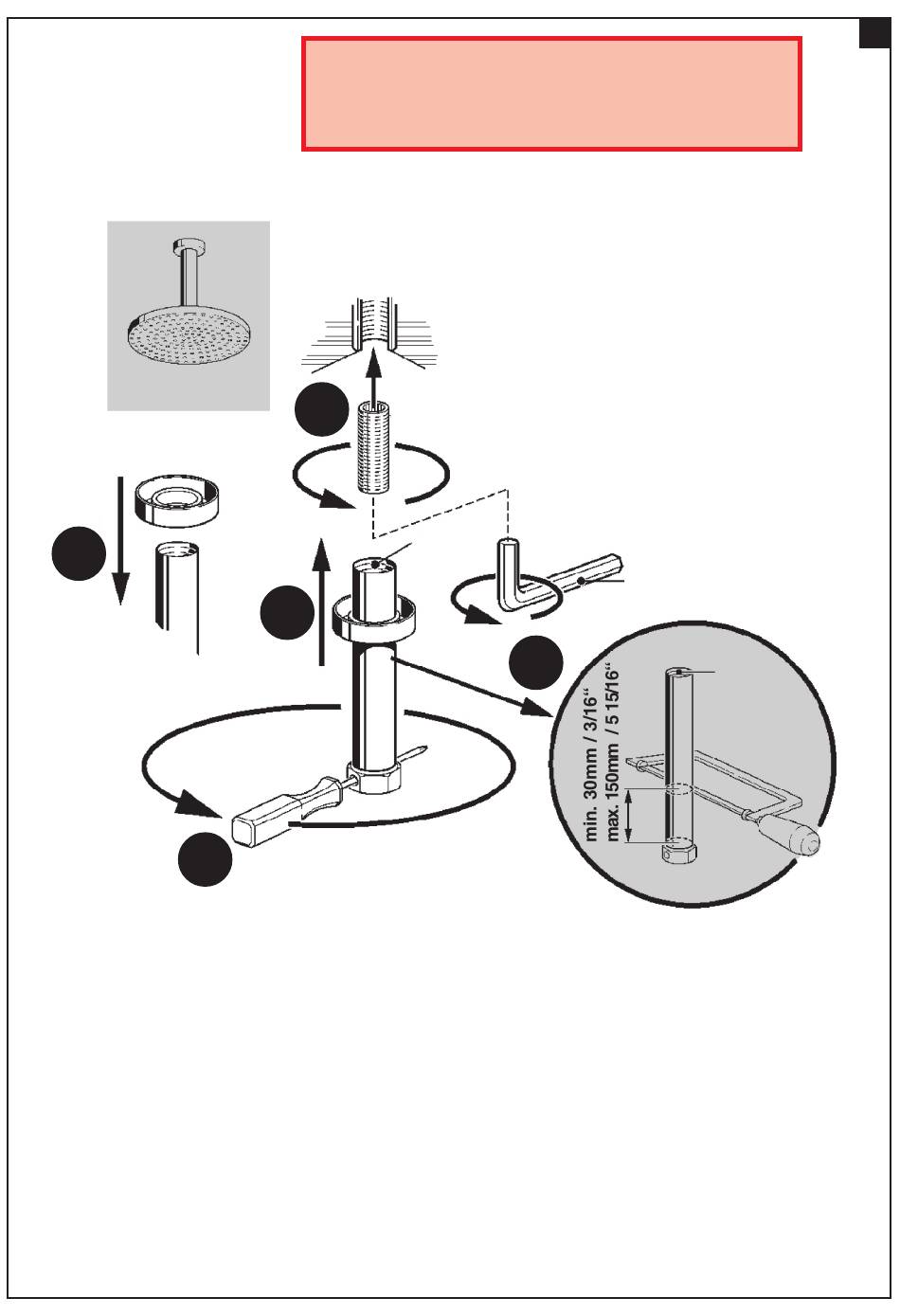 min. 30mm / 3/16"
max. 150mm / 5 15/16"