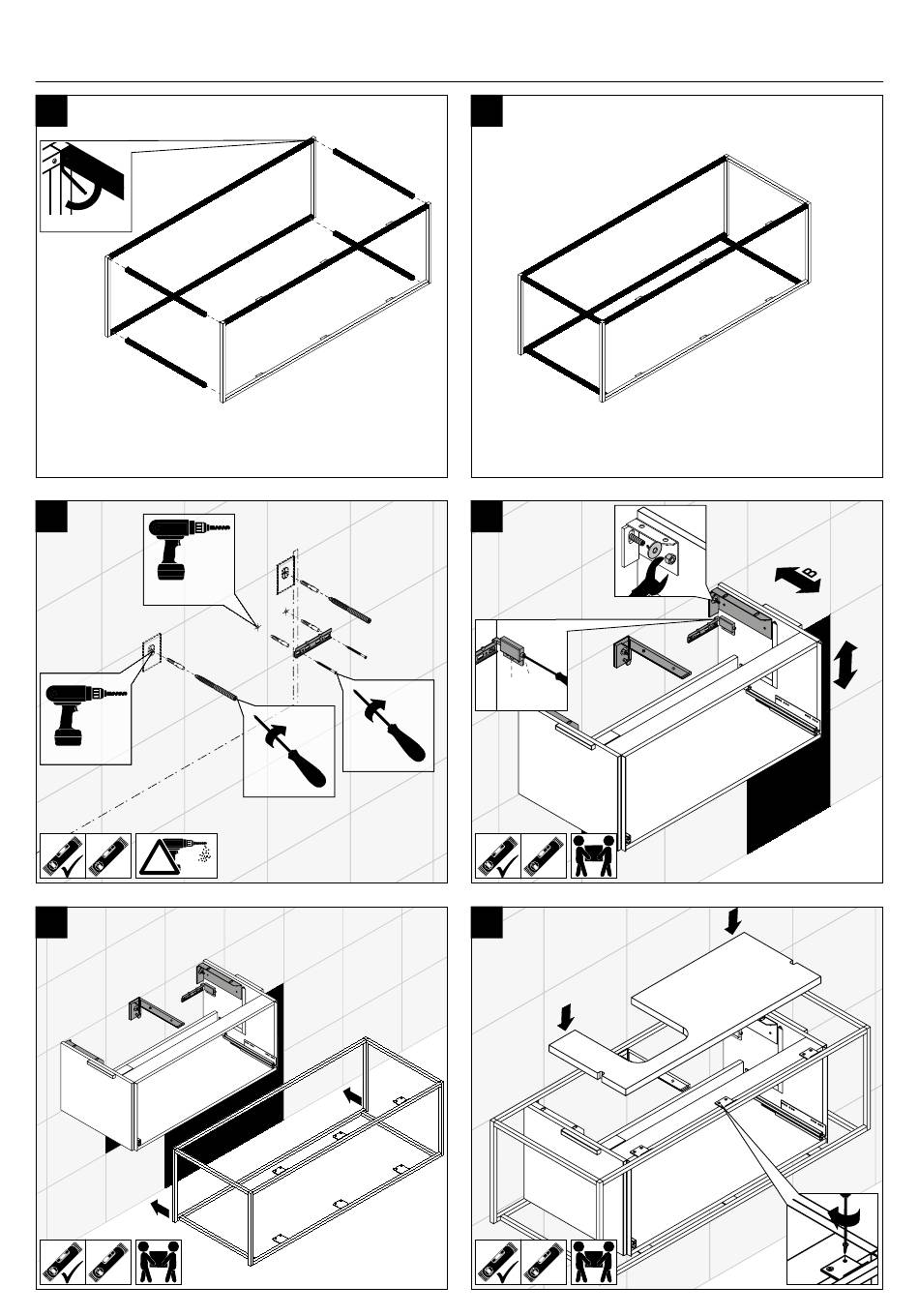 B