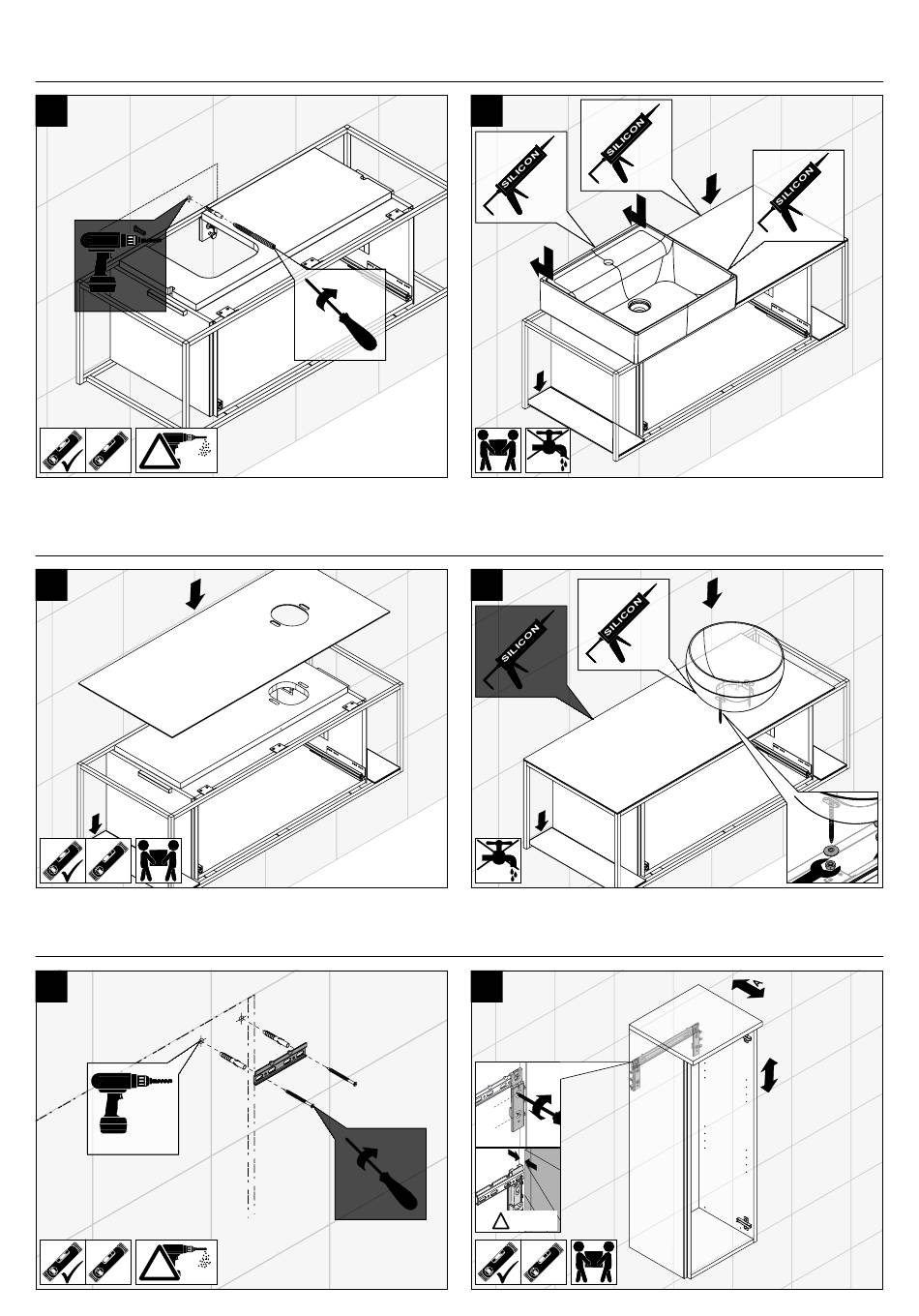 SILICON

SILICON

SILICON

SILICON

SILICON