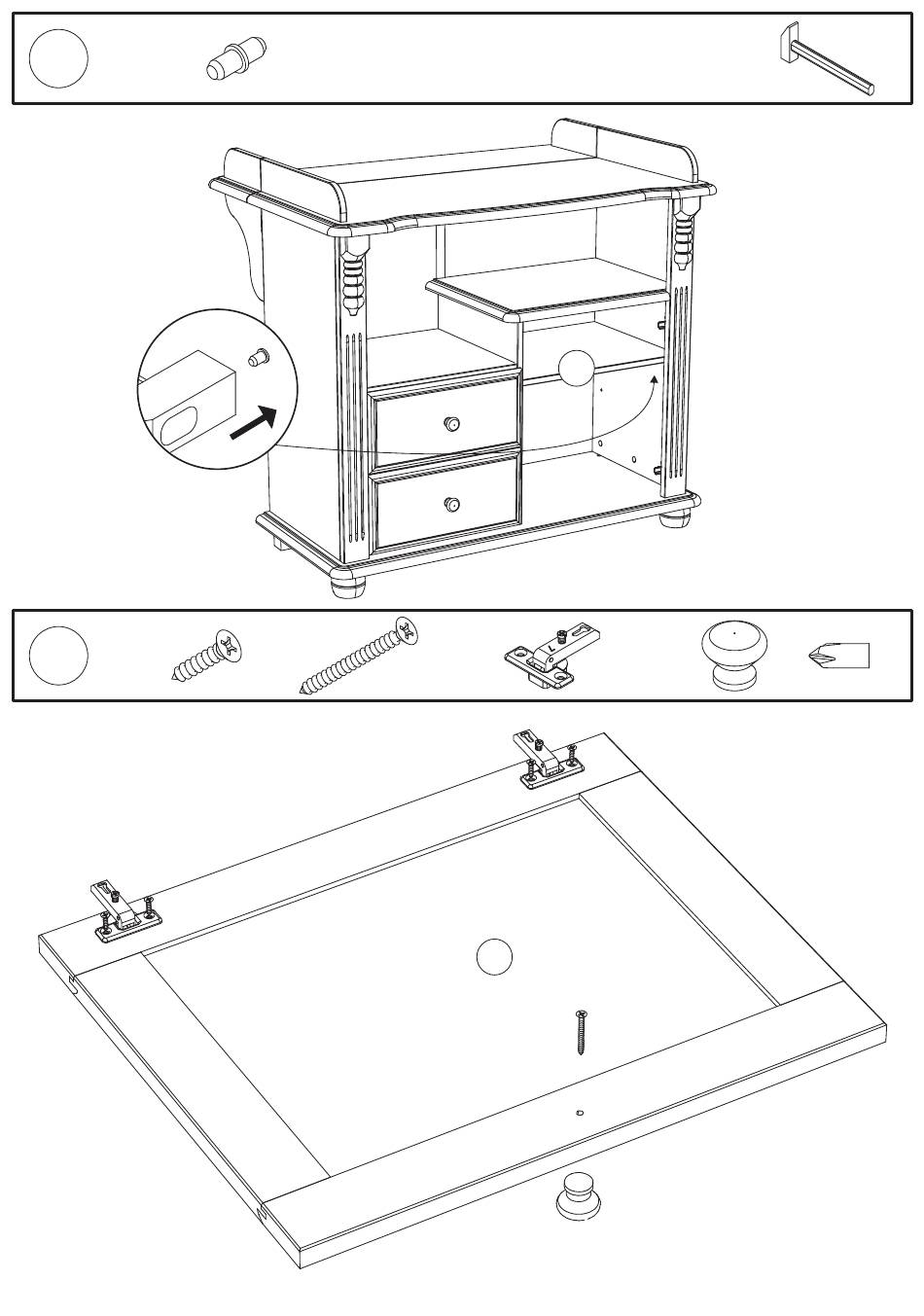 L