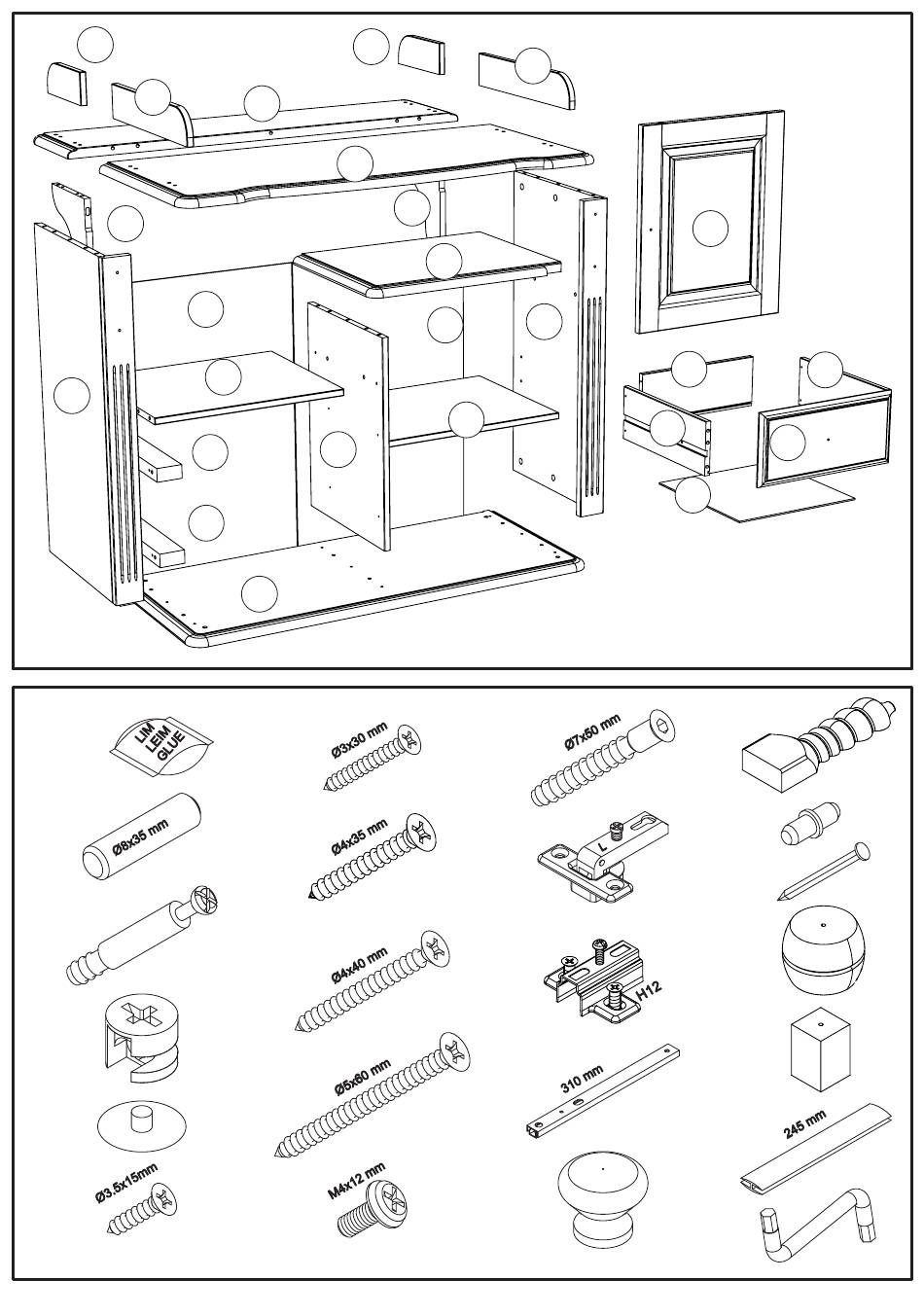 LIM
LEIM
GLUE

Ø8x35 mm

Ø3.5x15mm

Ø3x30 mm

Ø4x35 mm

Ø4x40 mm

Ø5x60 mm

M4x12 mm

Ø7x50 mm

L

H12

310 mm

245 mm