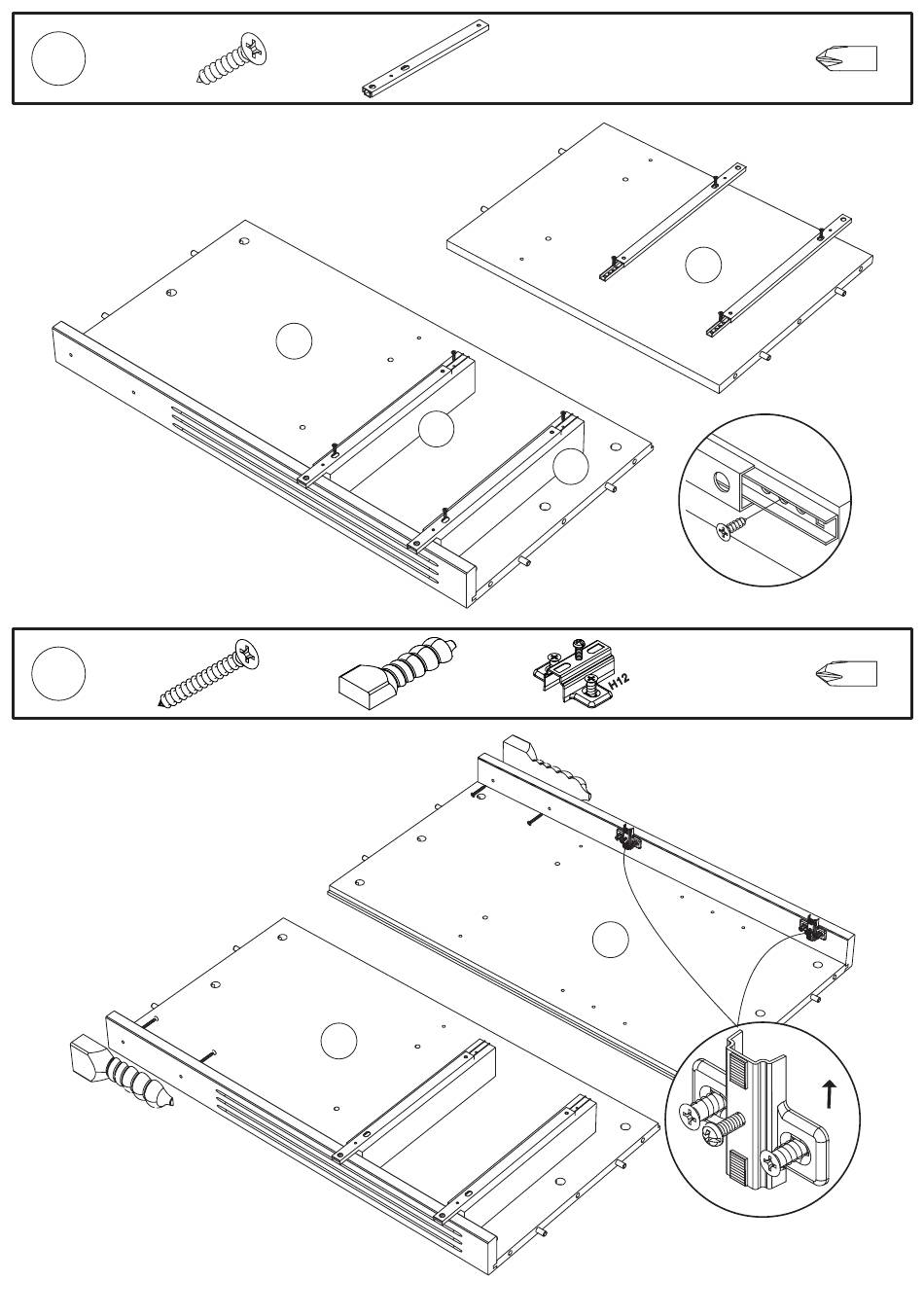 H12