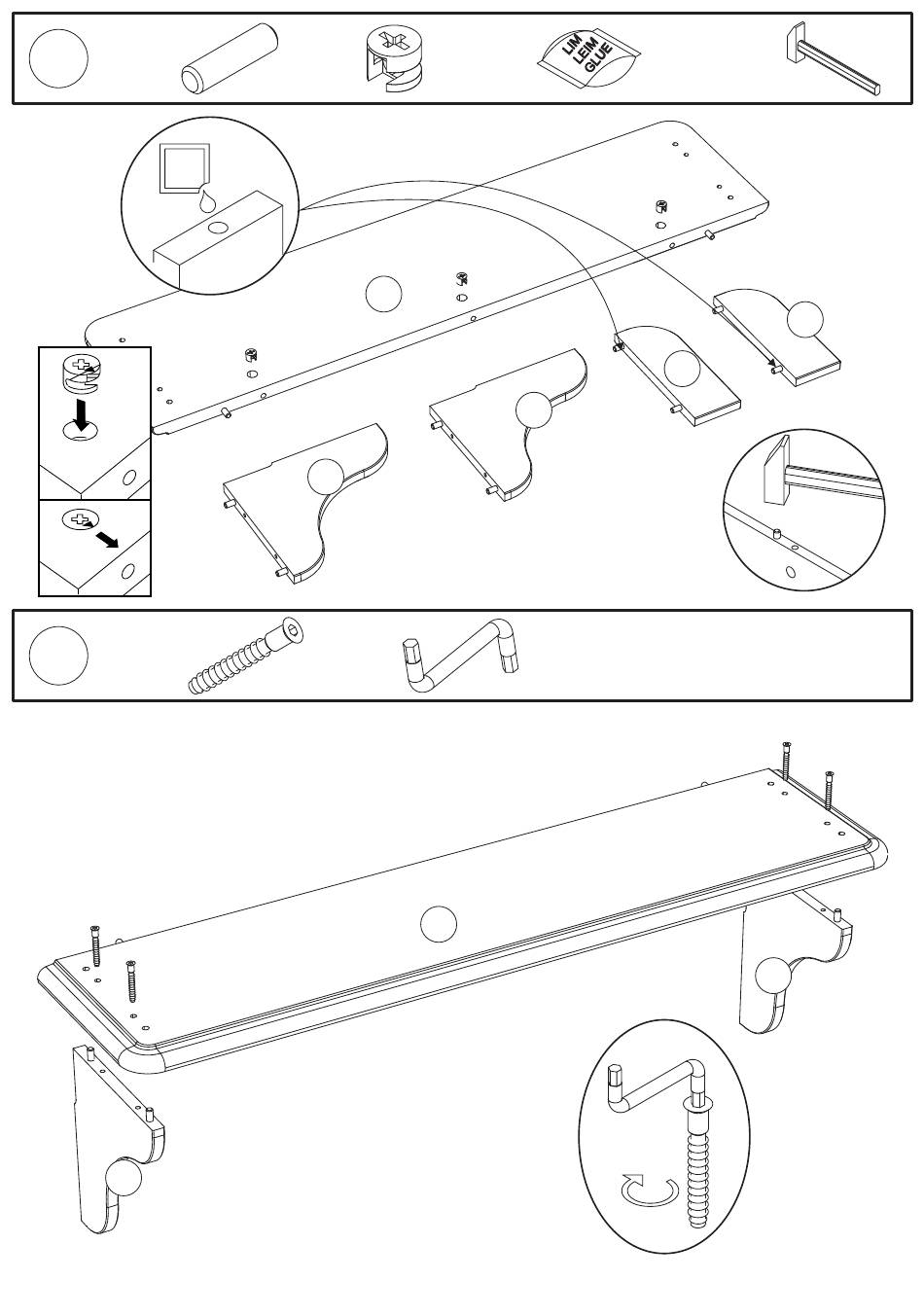 LIM
LEIM
GLUE