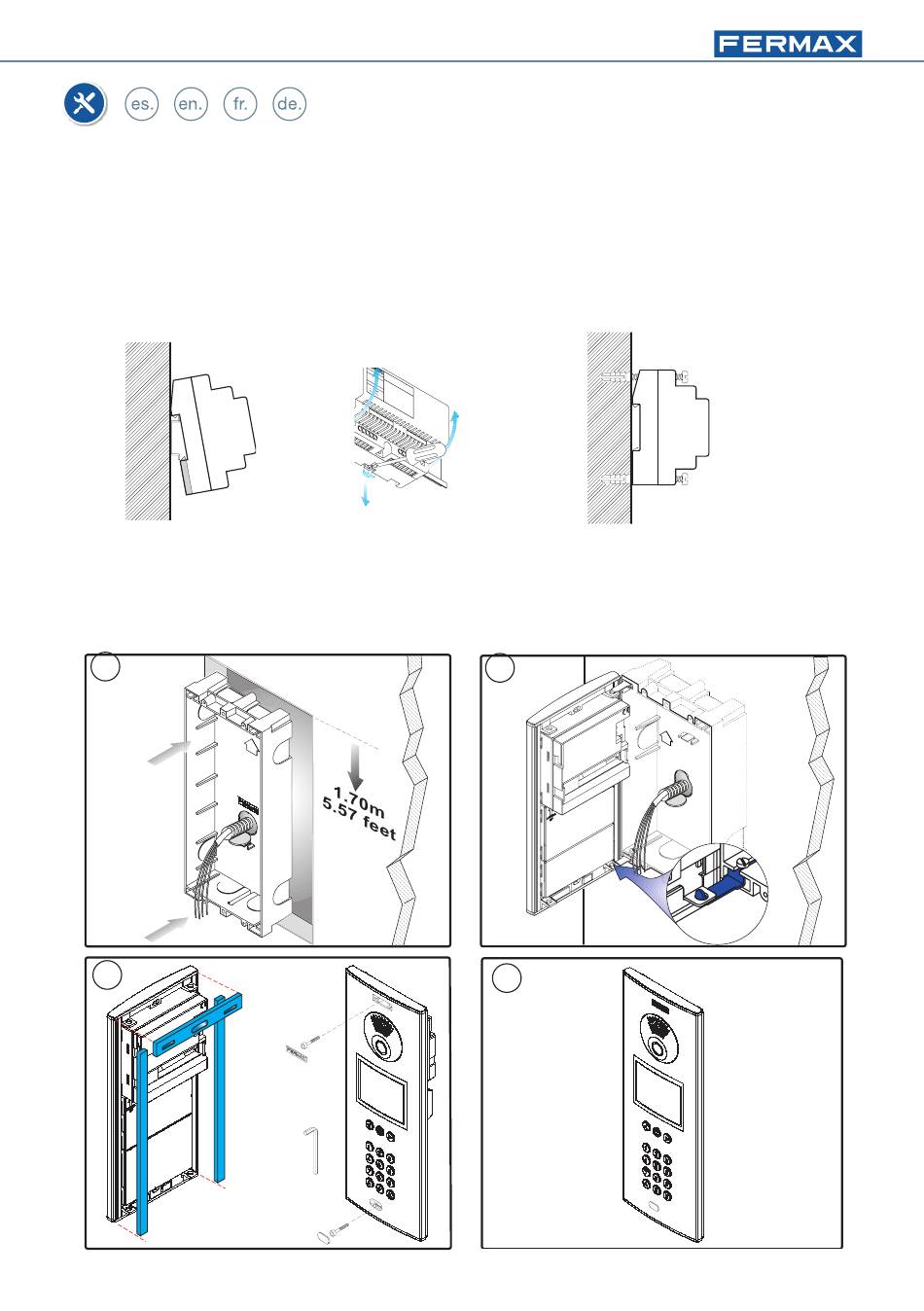 FERMAX

es. en. fr. de.

1.70m
5.57 feet