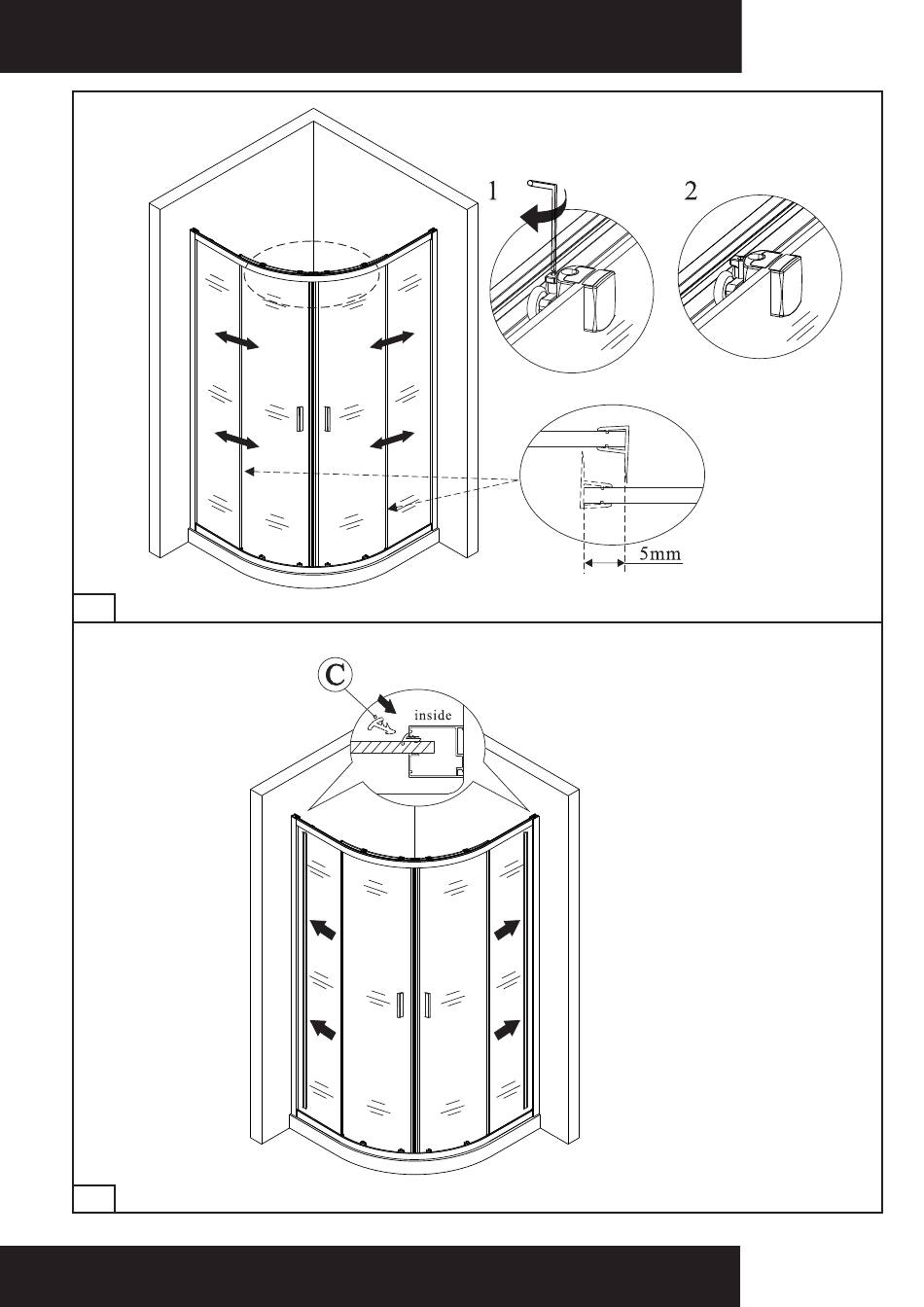 1

2

5mm

C

inside