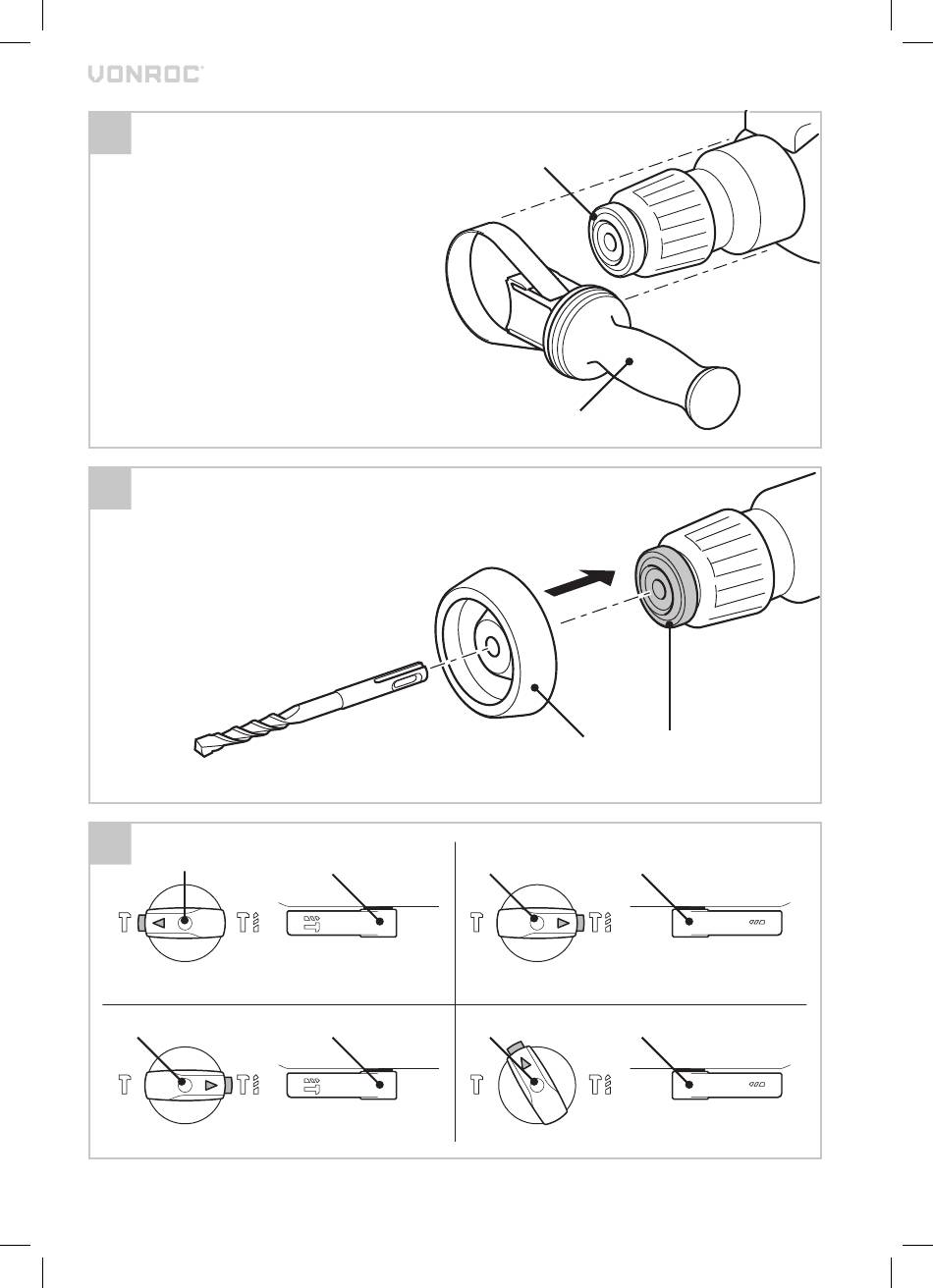 VONROC