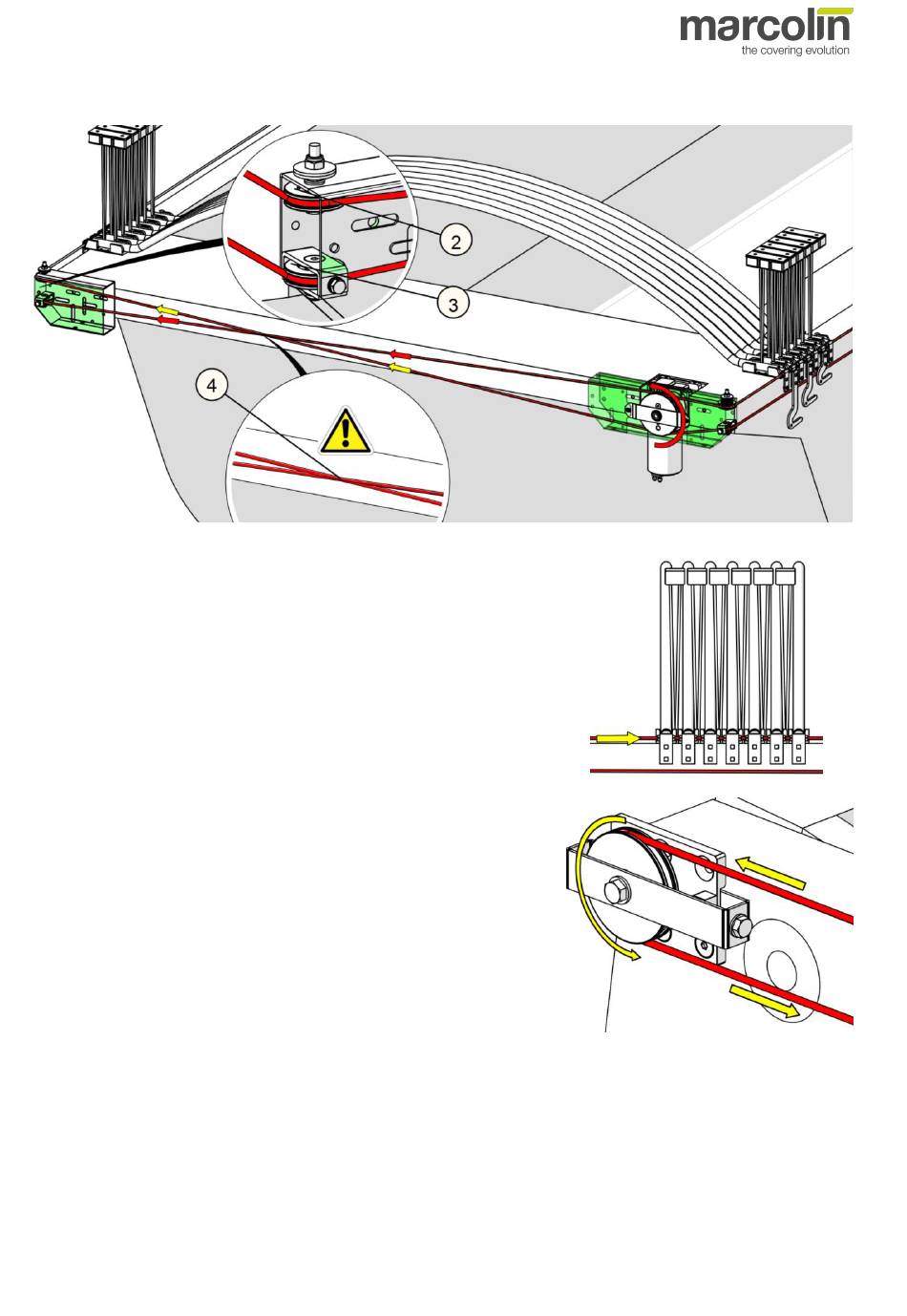 marcolin
the covering evolution

2

3

4