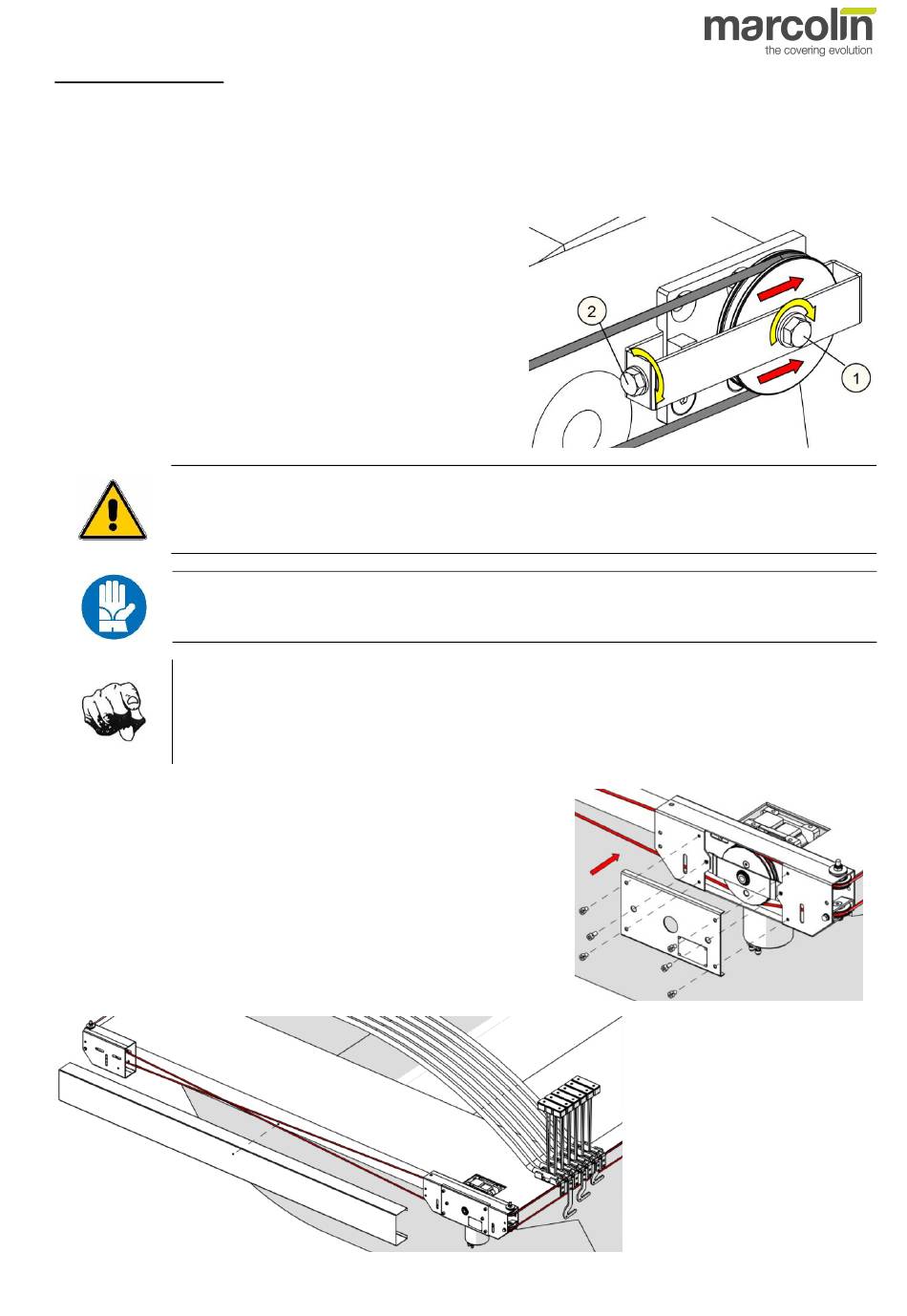 marcolin
the covering evolution

2

1