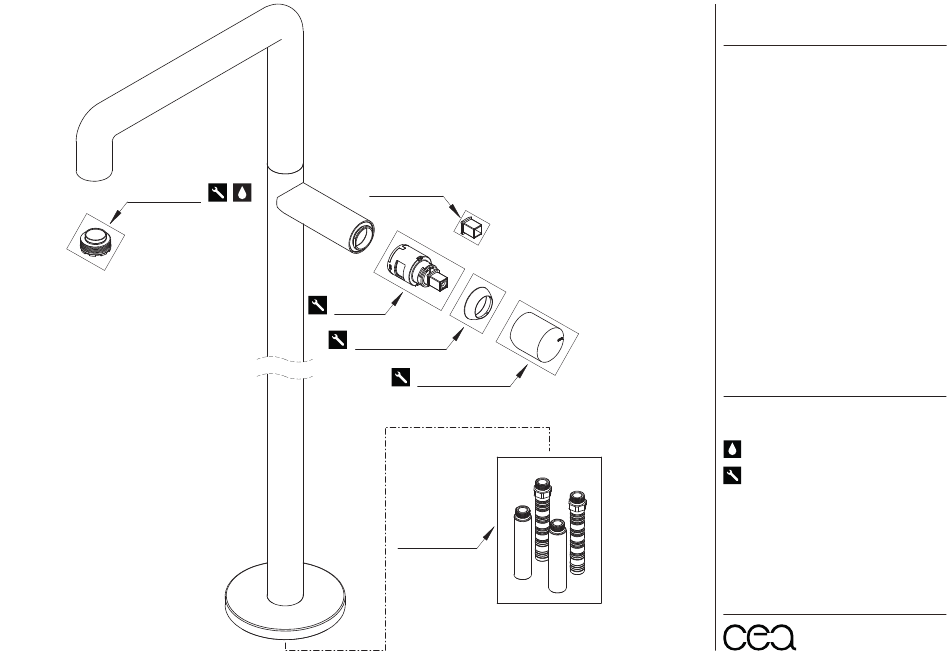 cea