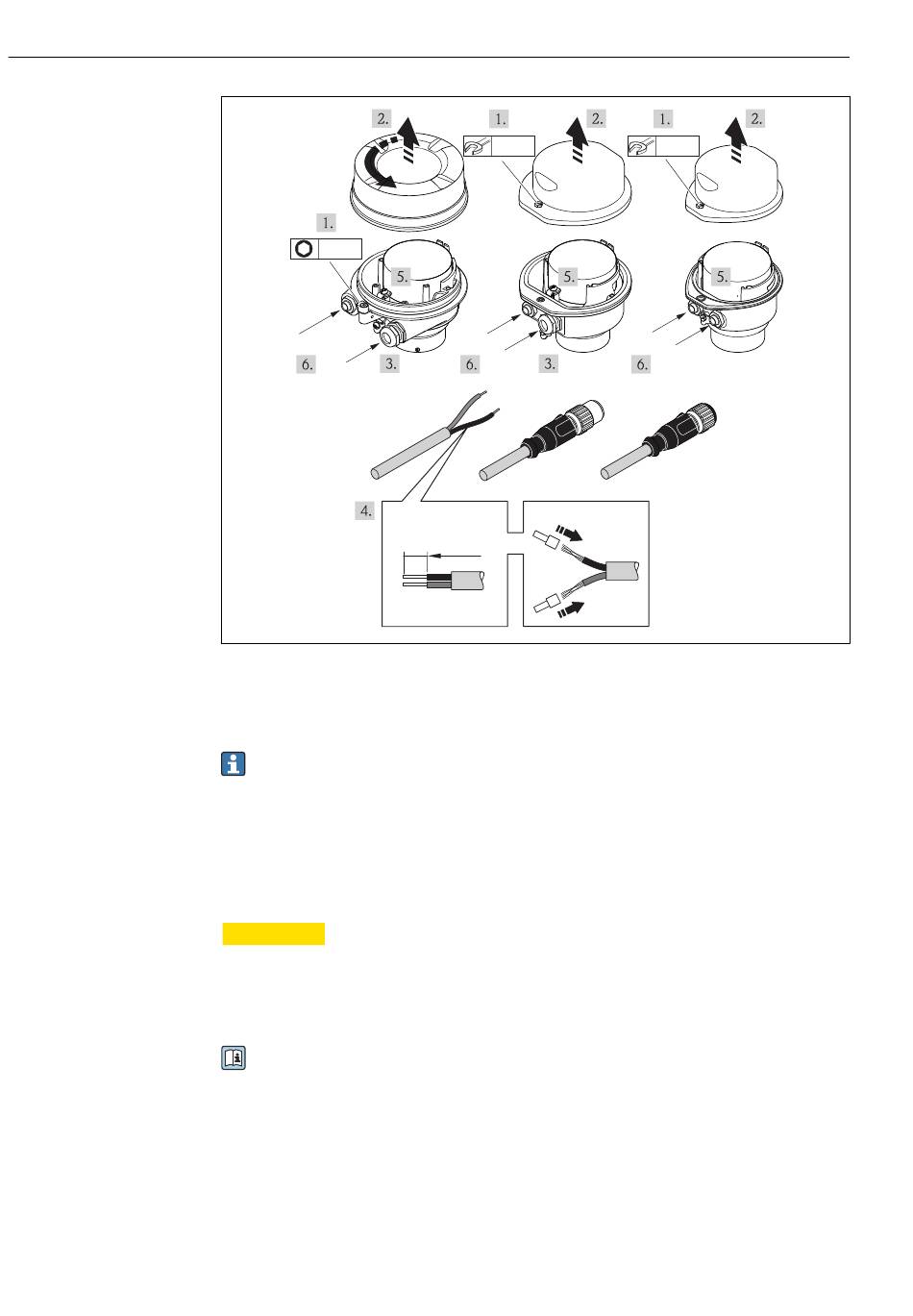 2.
1.
2.
1.
2.
1.
5.
5.
5.
6.
3.
6.
3.
6.
4.