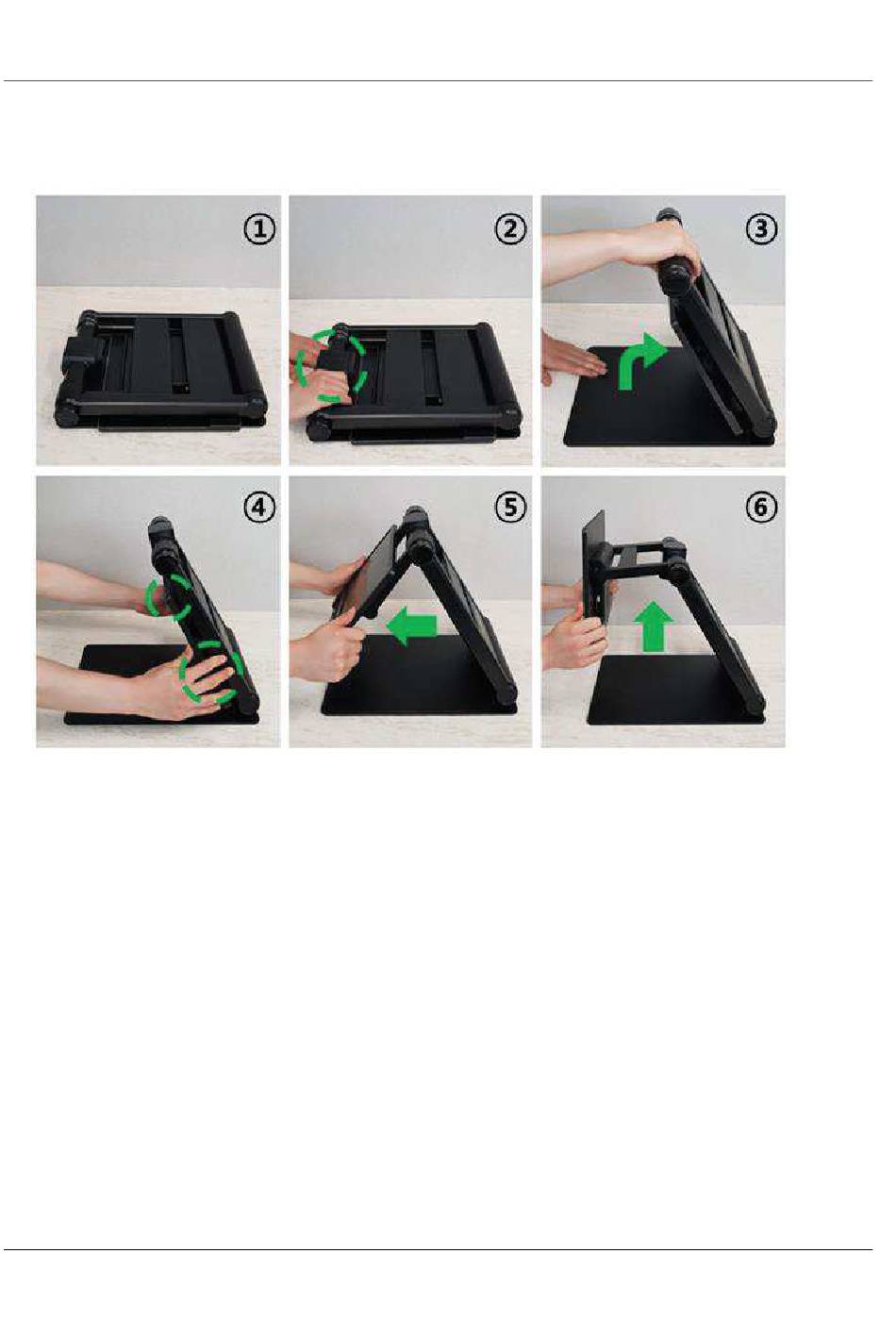 ①
②
③
④
⑤
⑥