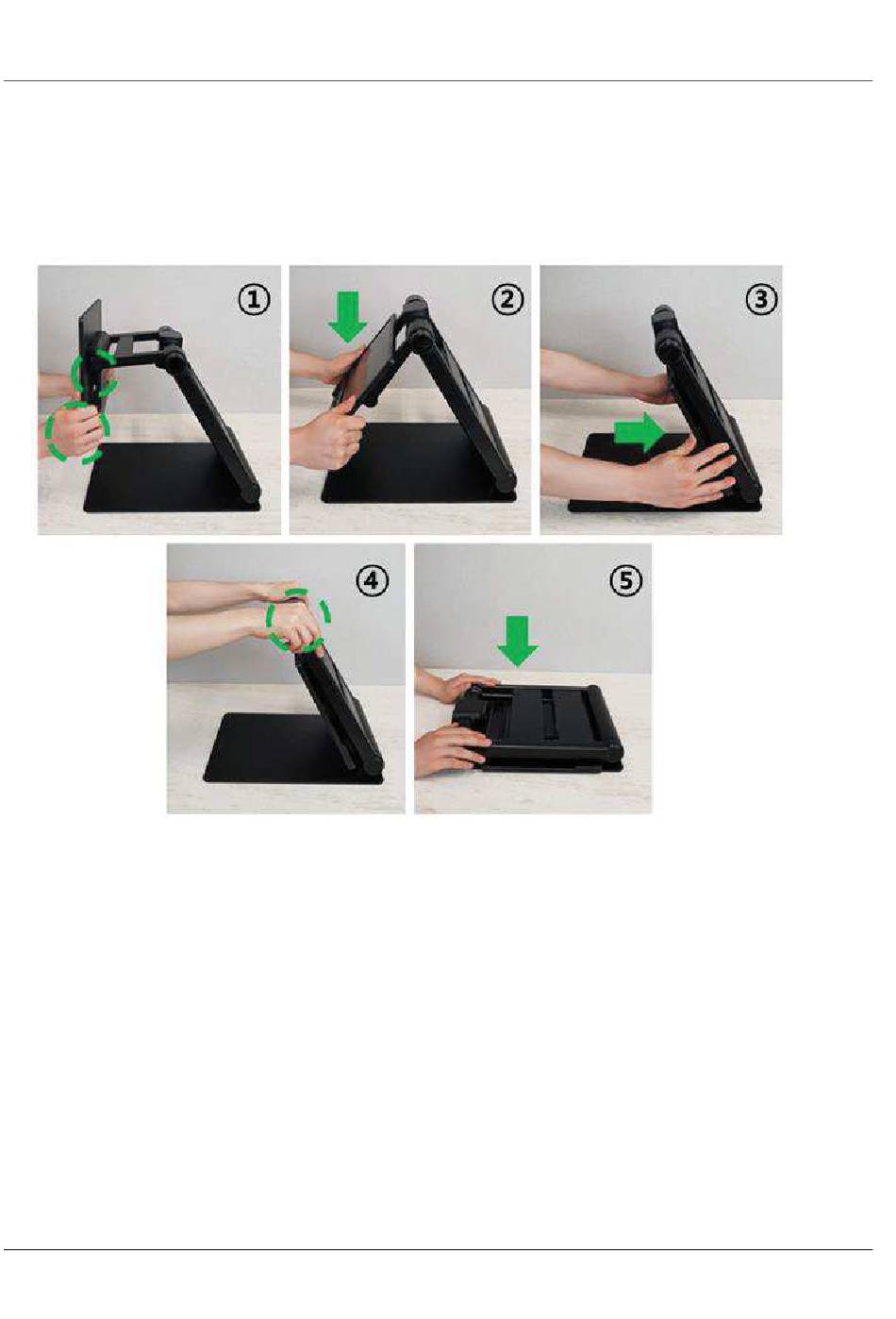 ①
②
③
④
⑤