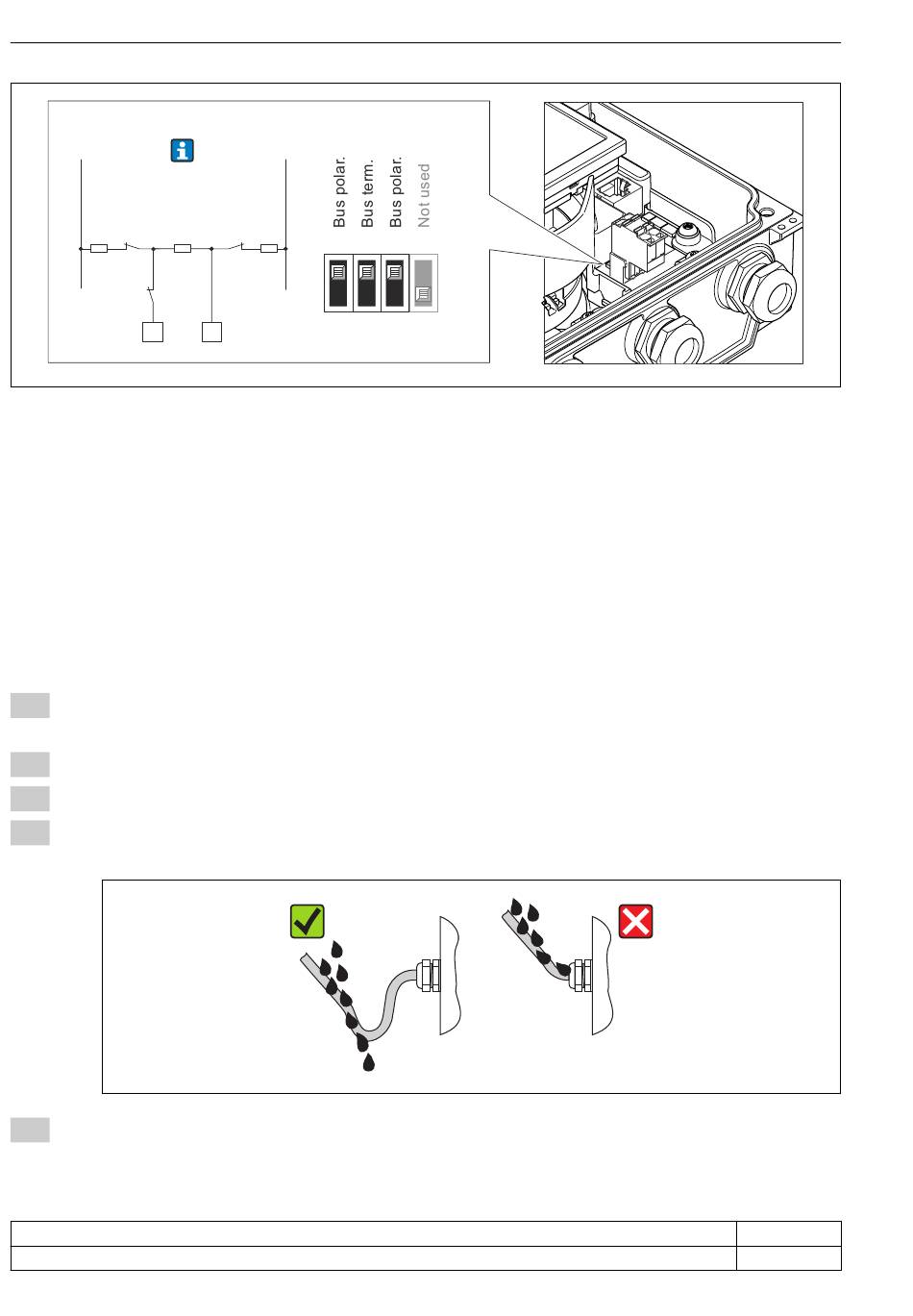 Bus polar.
Bus term.
Bus polar.
Not used