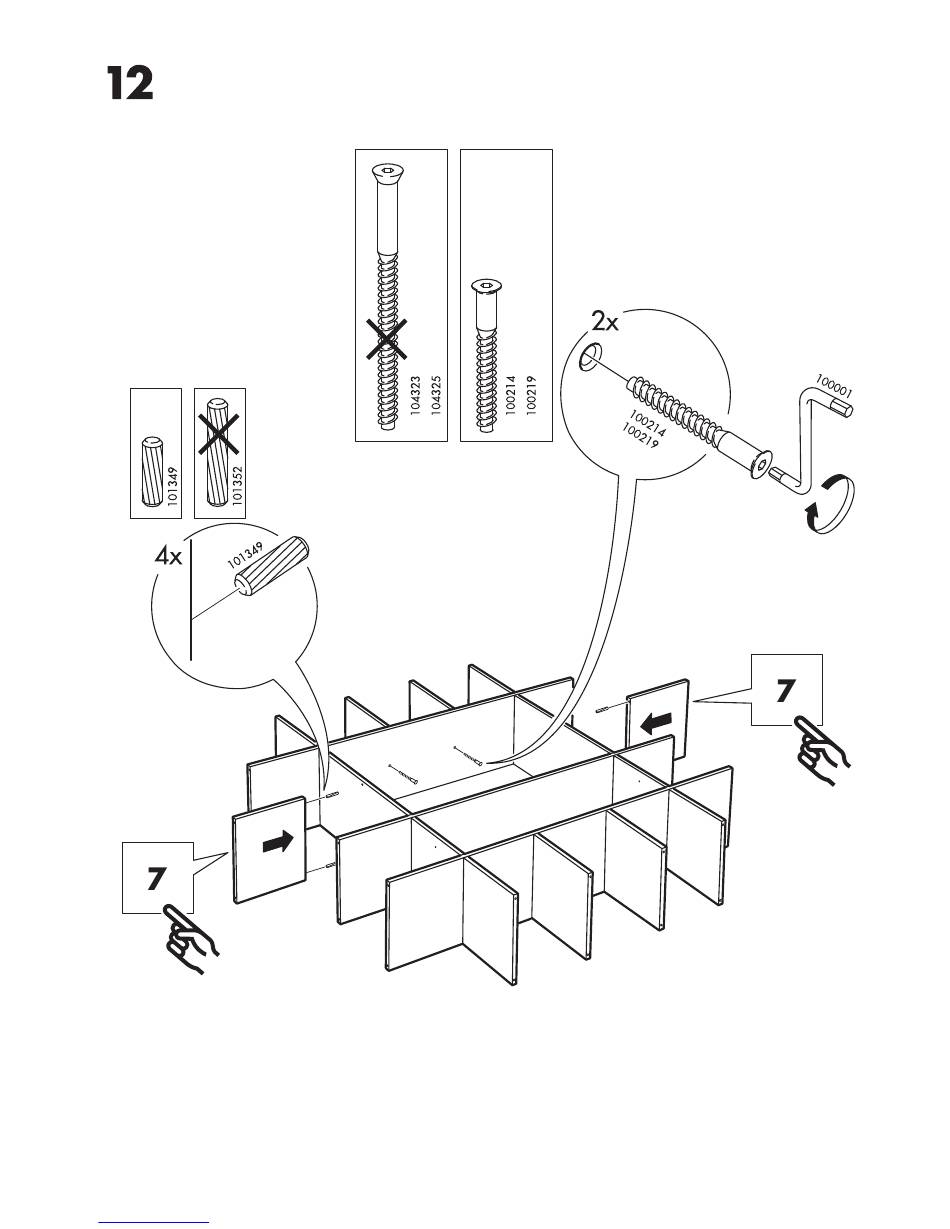 12

104323
104325

100214
100219

2x

100214
100219

100001

101349

101352

4x

101349

7

7