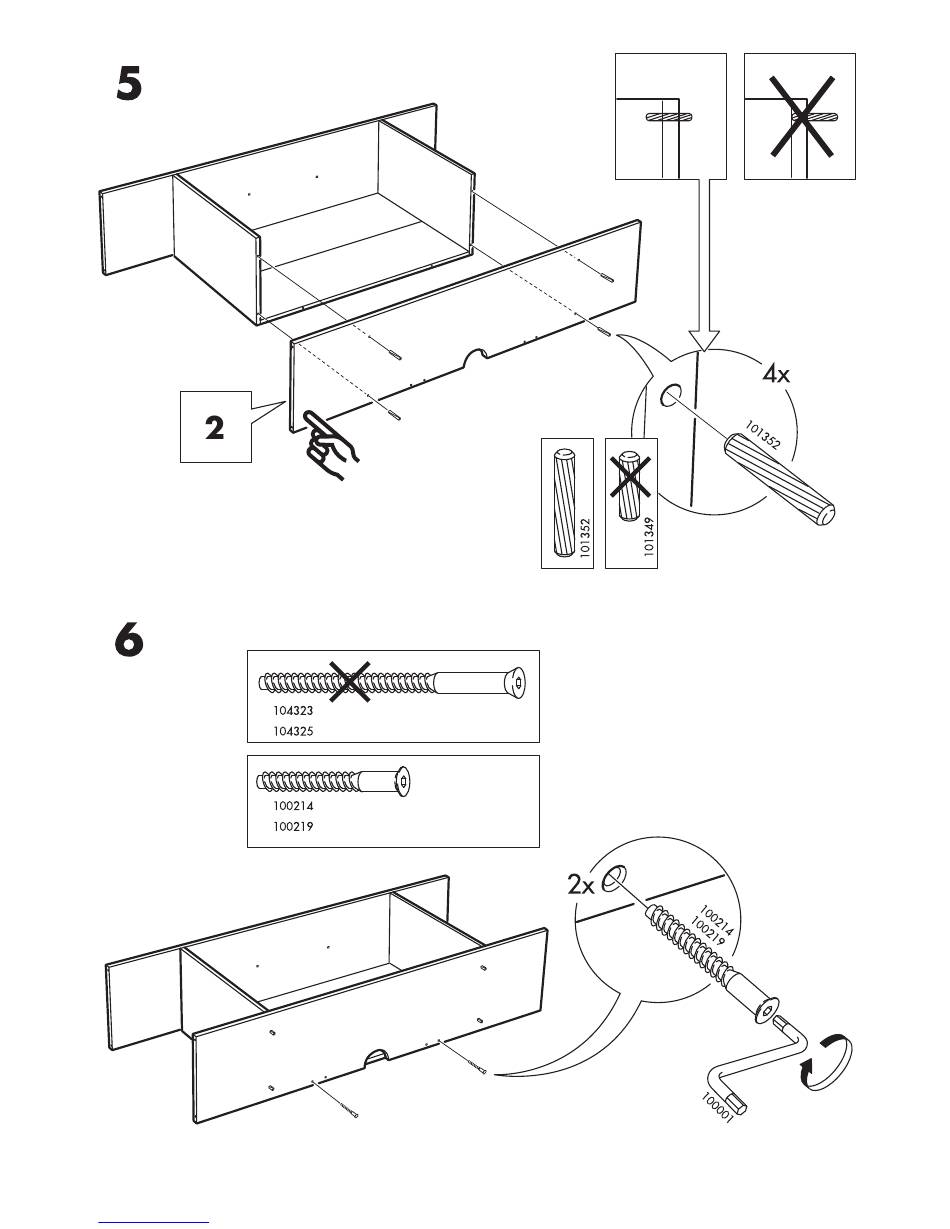 5

2

4x

101352

101352

101349

6

104323
104325

100214
100219

2x

100214
100219

100001