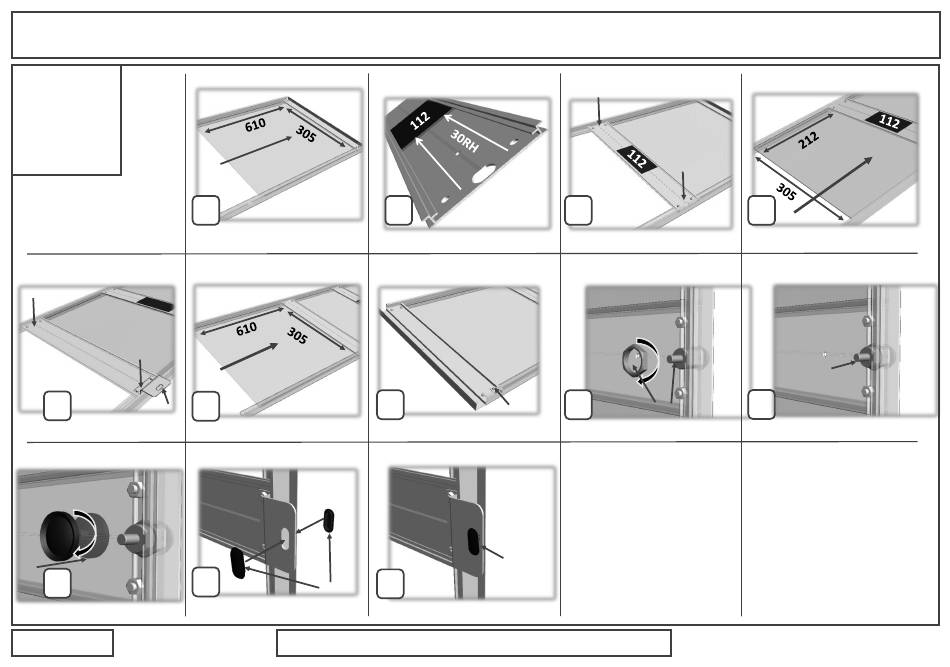 610
305

112
30RH

112

212
112
305

610
305