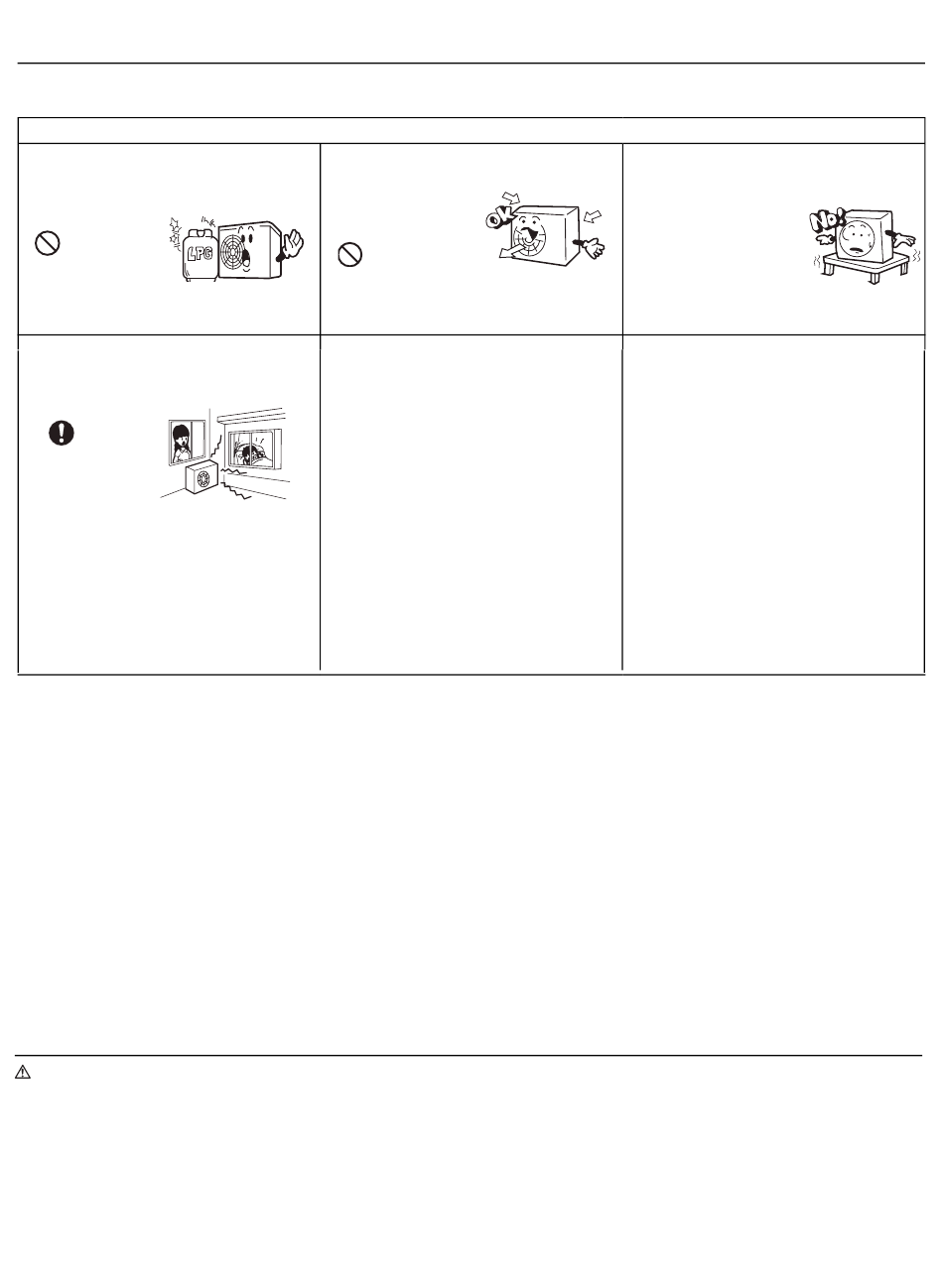 LPG

OK

No!