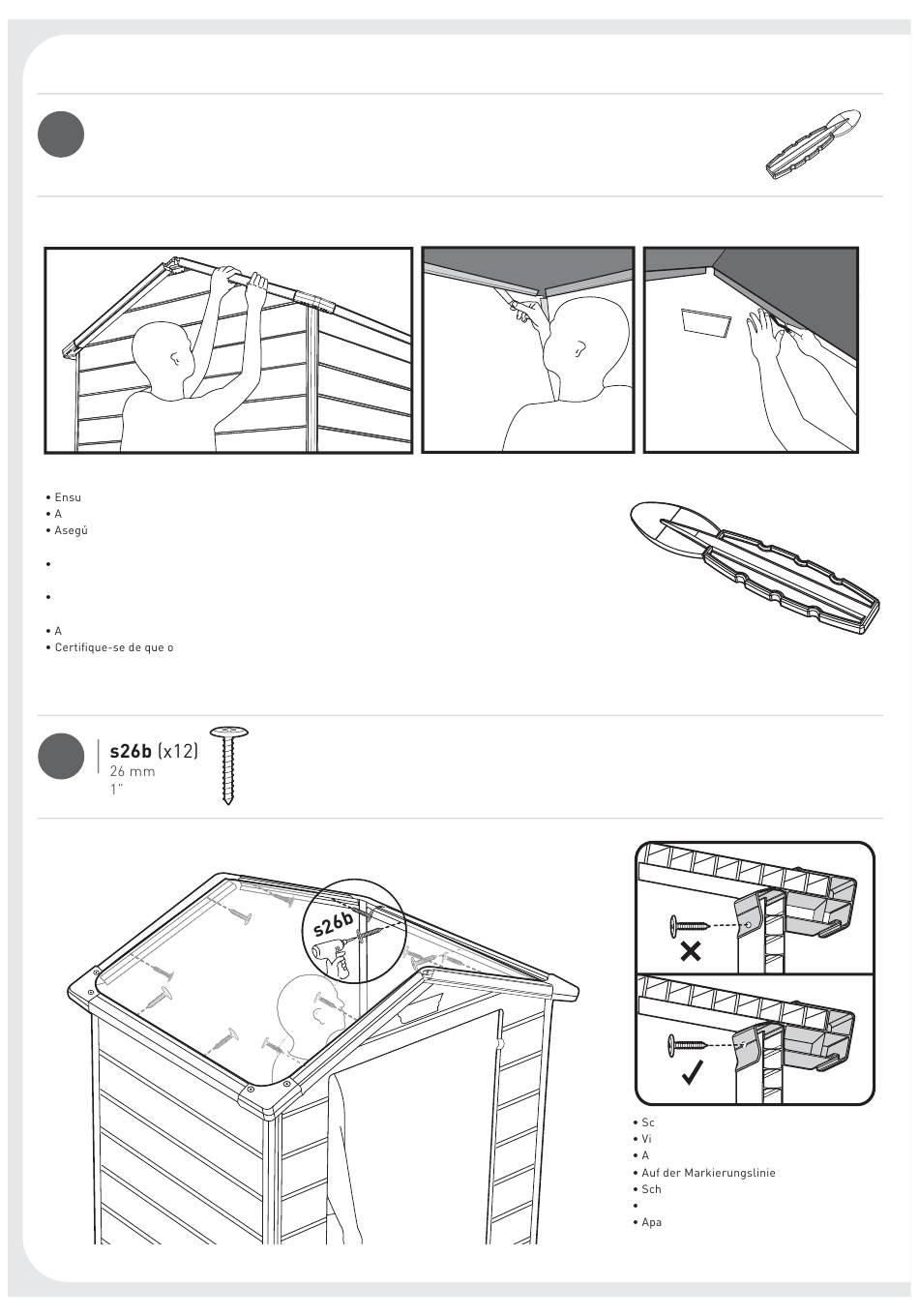 • Ensu
• A
• Asegú
•
•
• A
• Certifique-se de que o

s26b (x12)
26 mm
1"

s26b

• Sc
• Vi
• A
• Auf der Markierungslinie
• Sch
•
• Apa