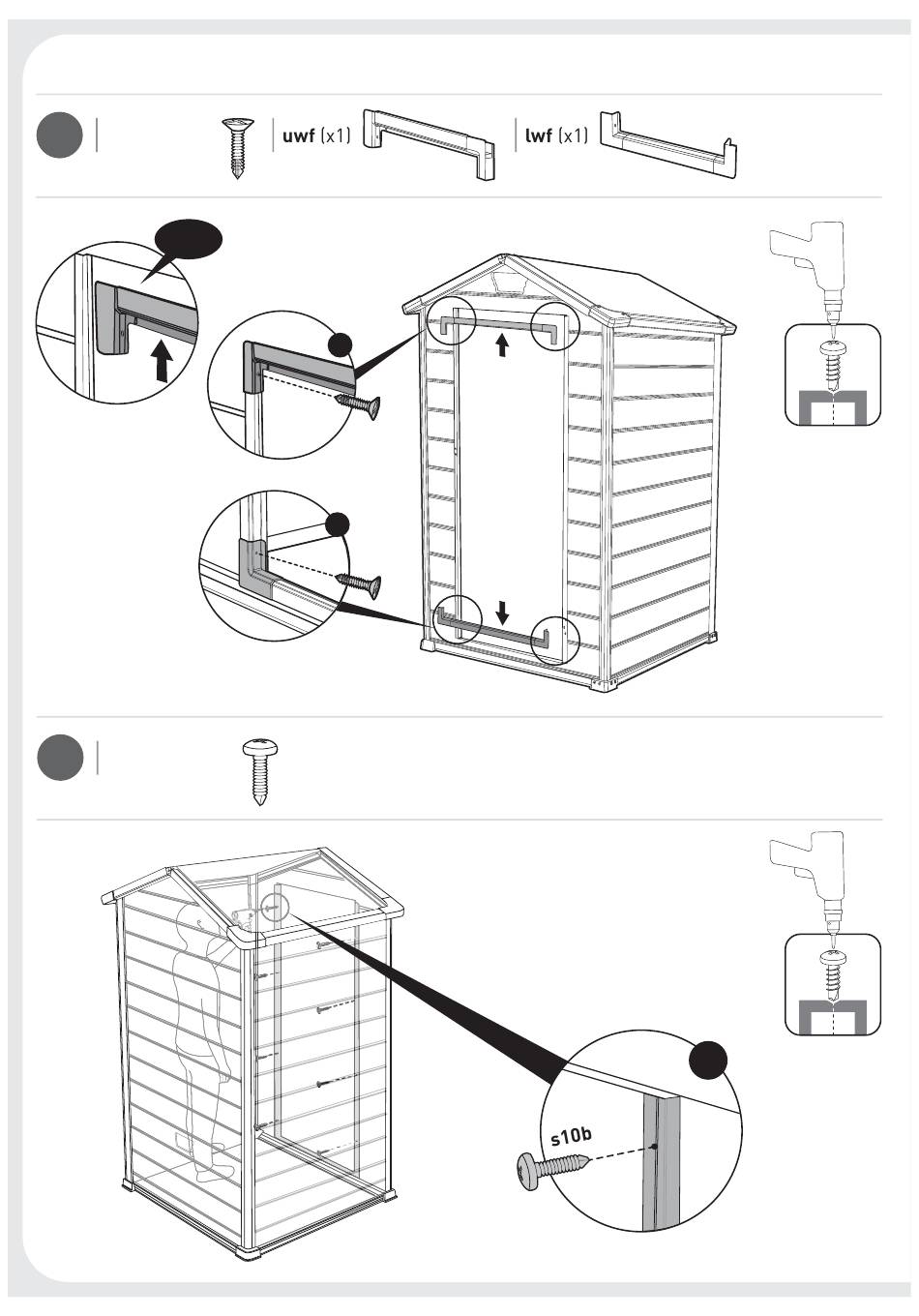 uwf (x1) lwf (x1)

s10b