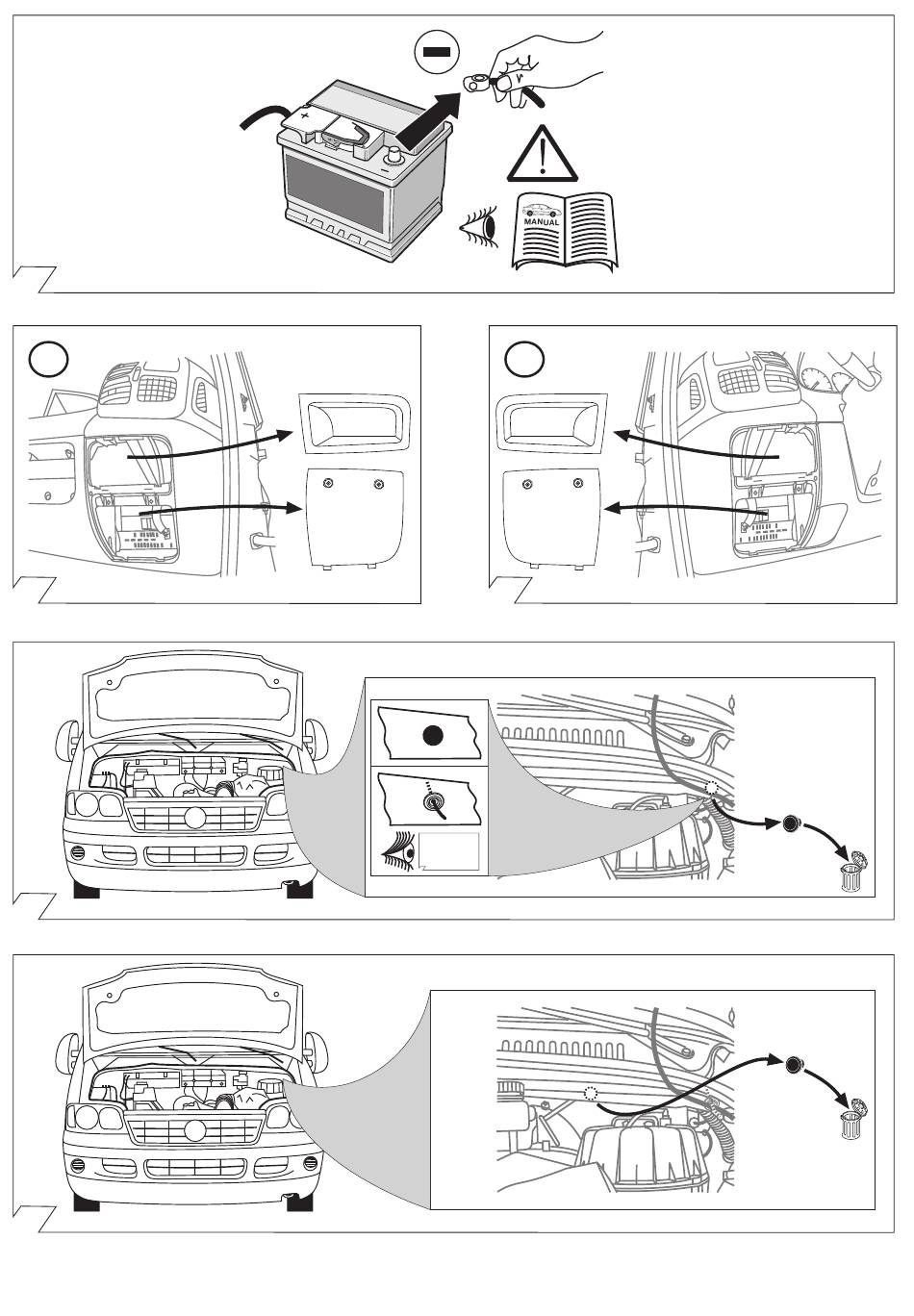 MANUAL